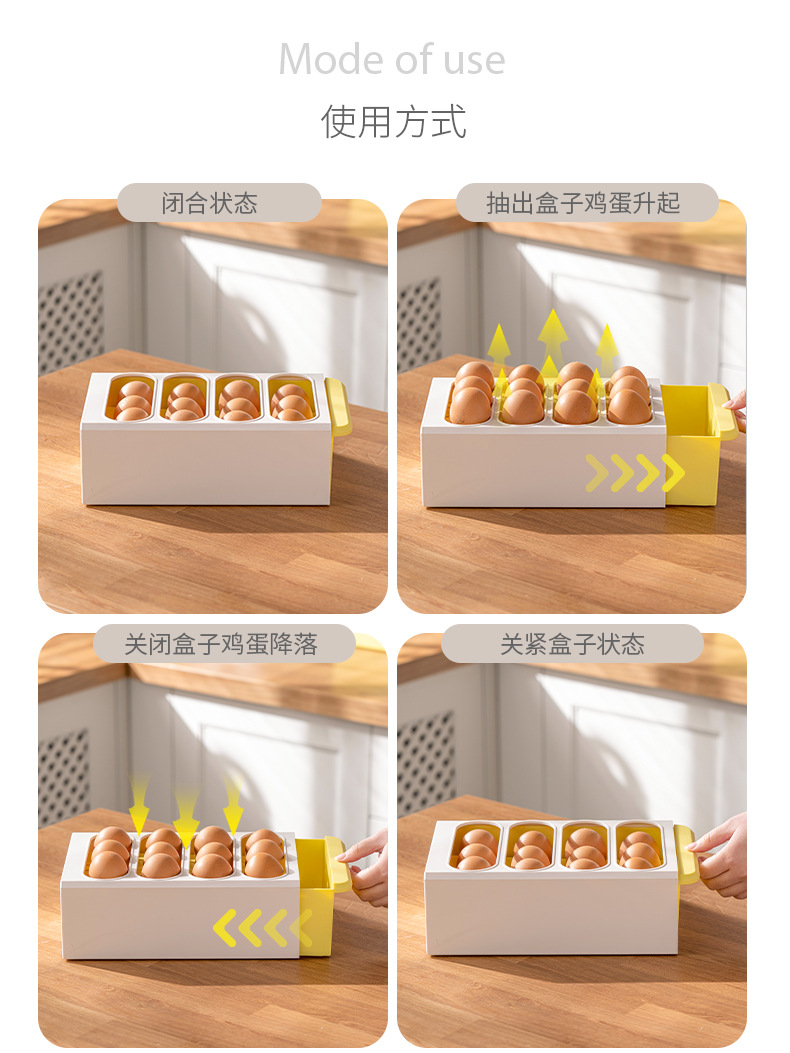 Mode of use
使用方式

闭合状态

抽出盒子鸡蛋升起

关闭盒子鸡蛋降落

关紧盒子状态