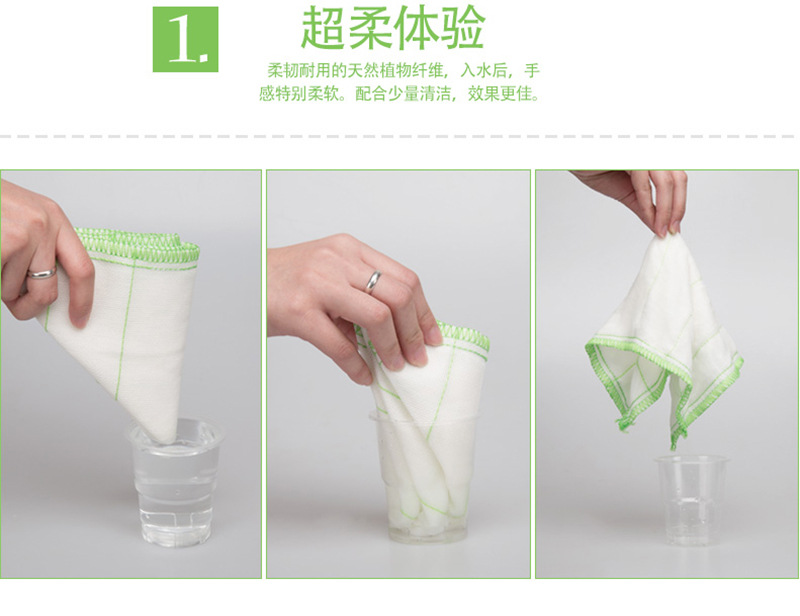 1.

超柔体验

柔韧耐用的天然植物纤维，入水后，手感特别柔软。配合少量清洁，效果更佳。