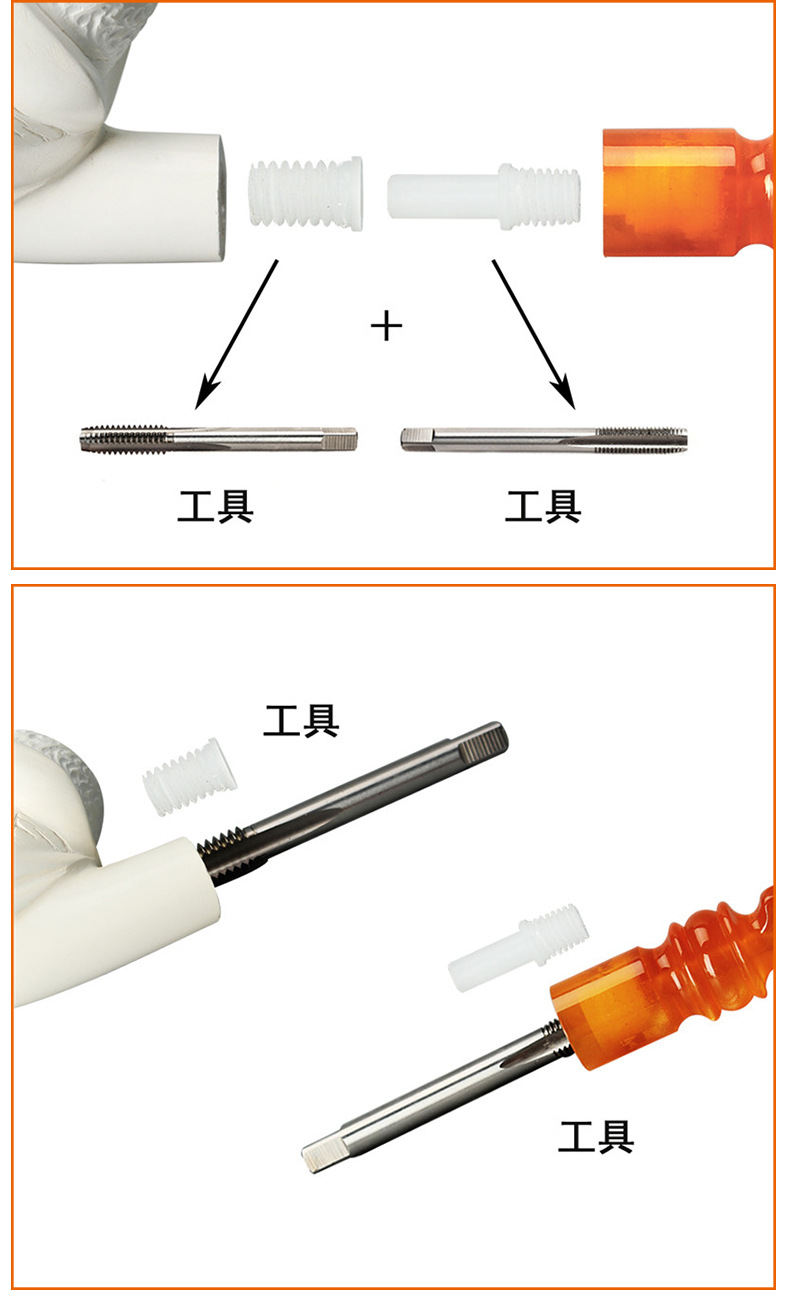 +

工具

工具

工具

工具