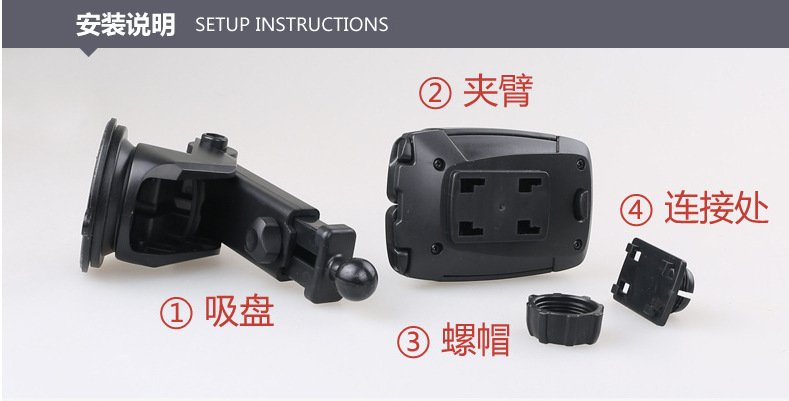 安装说明 SETUP INSTRUCTIONS

② 夹臂

④ 连接处

① 吸盘

③ 螺帽