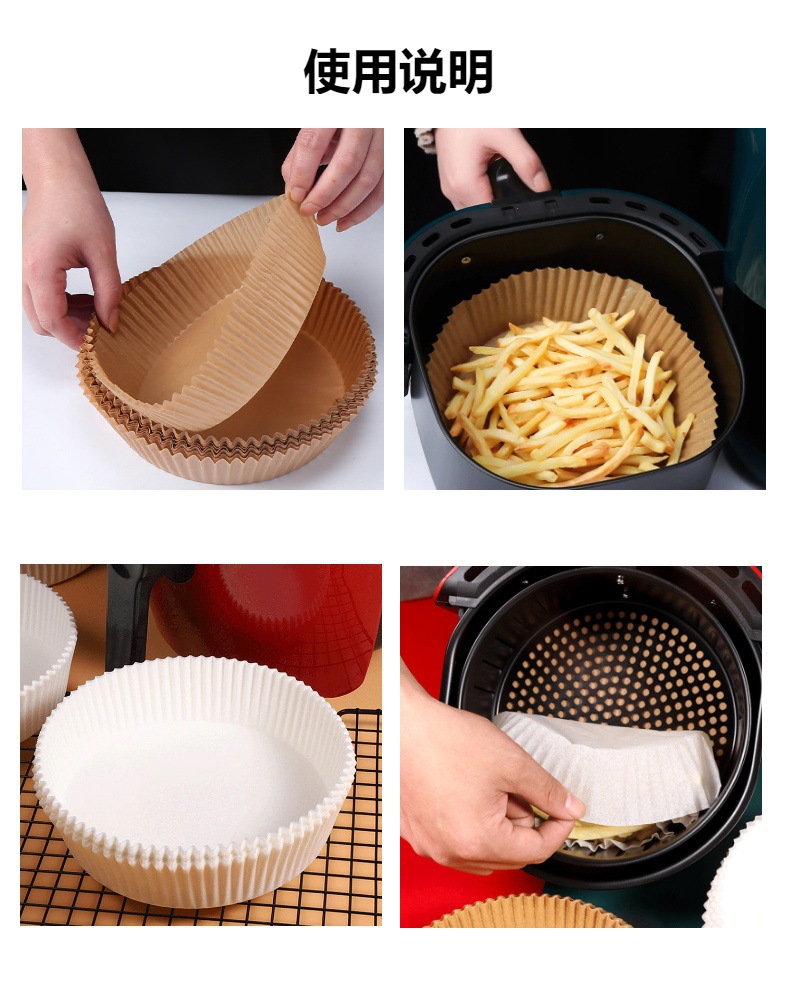 使用说明