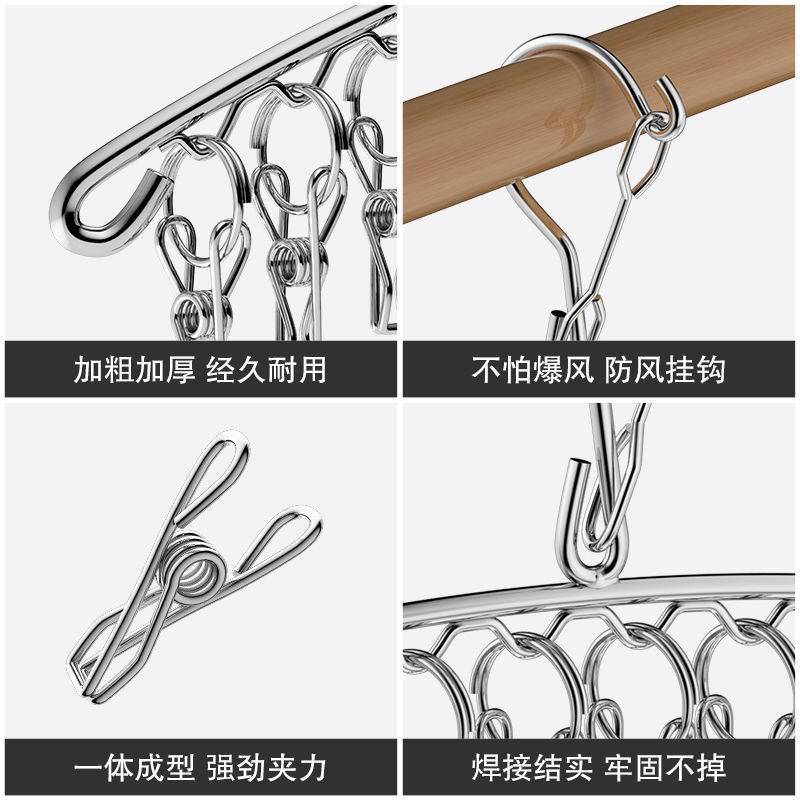 加粗加厚 经久耐用

不怕爆风 防风挂钩

一体成型 强劲夹力

焊接结实 牢固不掉