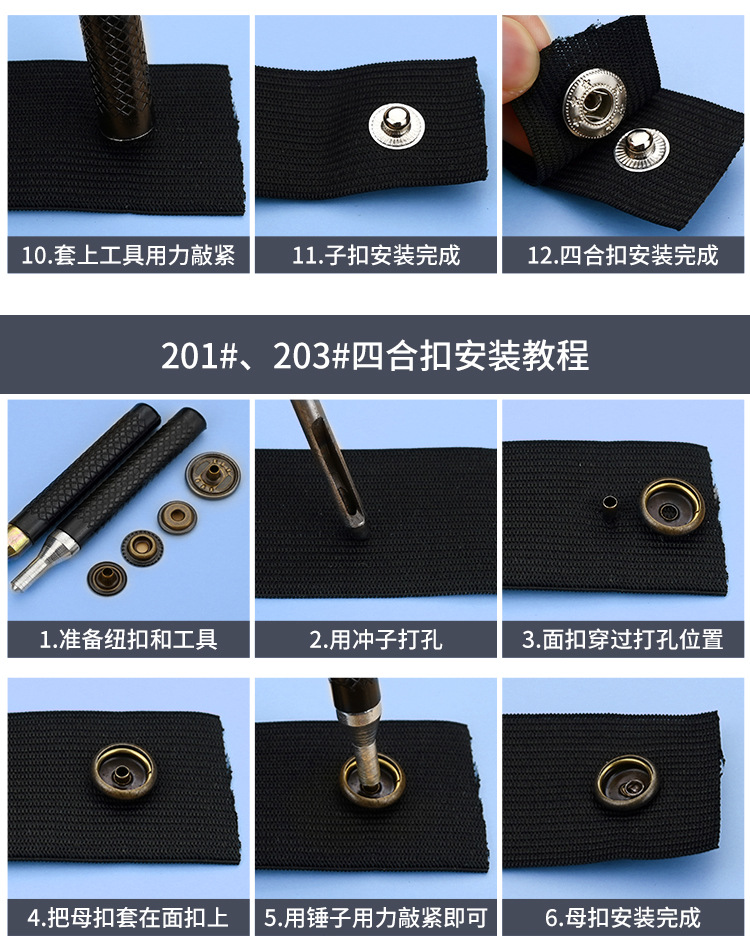 10.套上工具用力敲紧

11.子扣安装完成

12.四合扣安装完成

201#、203#四合扣安装教程

1.准备纽扣和工具

2.用冲子打孔

3.面扣穿过打孔位置

4.把母扣套在面扣上

5.用锤子用力敲紧即可

6.母扣安装完成