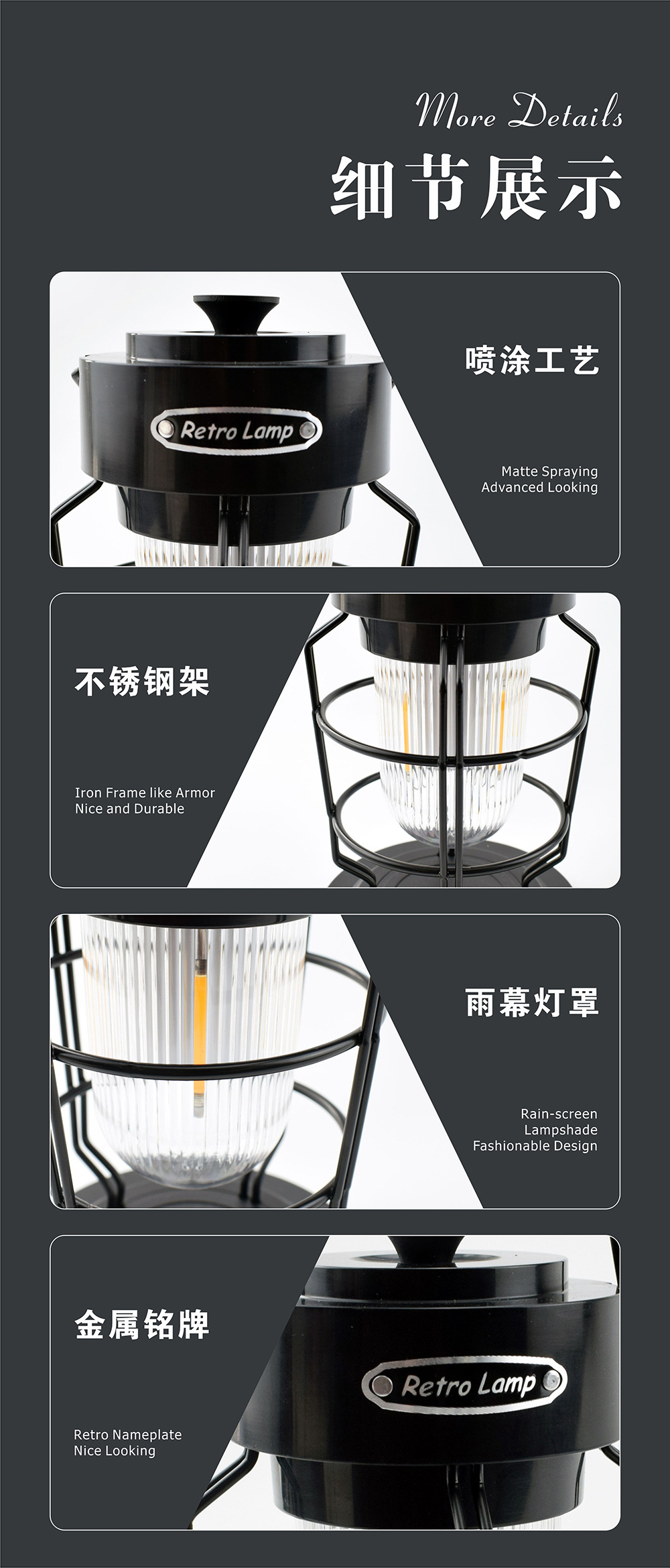 More Details
细节展示

Retro Lamp

喷涂工艺

Matte Spraying
Advanced Looking

不锈钢架

Iron Frame like Armor
Nice and Durable

雨幕灯罩

Rain-screen
Lampshade
Fashionable Design

金属铭牌

Retro Nameplate
Nice Looking

Retro Lamp