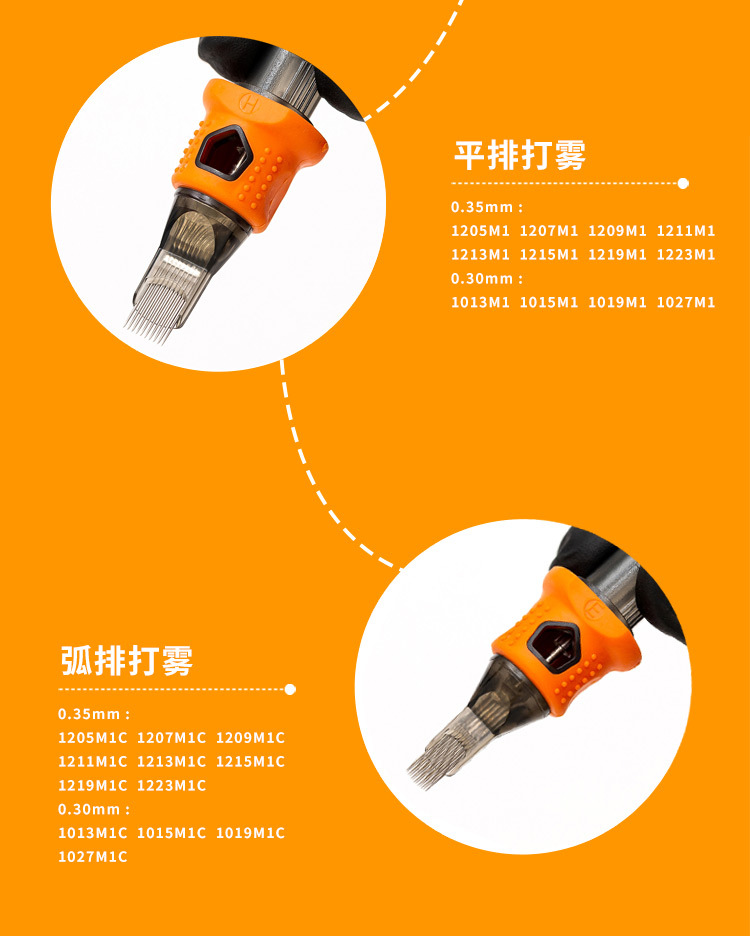 平排打雾

0.35mm :
1205M1 1207M1 1209M1 1211M1
1213M1 1215M1 1219M1 1223M1
0.30mm :
1013M1 1015M1 1019M1 1027M1

弧排打雾

0.35mm :
1205M1C 1207M1C 1209M1C
1211M1C 1213M1C 1215M1C
1219M1C 1223M1C
0.30mm :
1013M1C 1015M1C 1019M1C
1027M1C