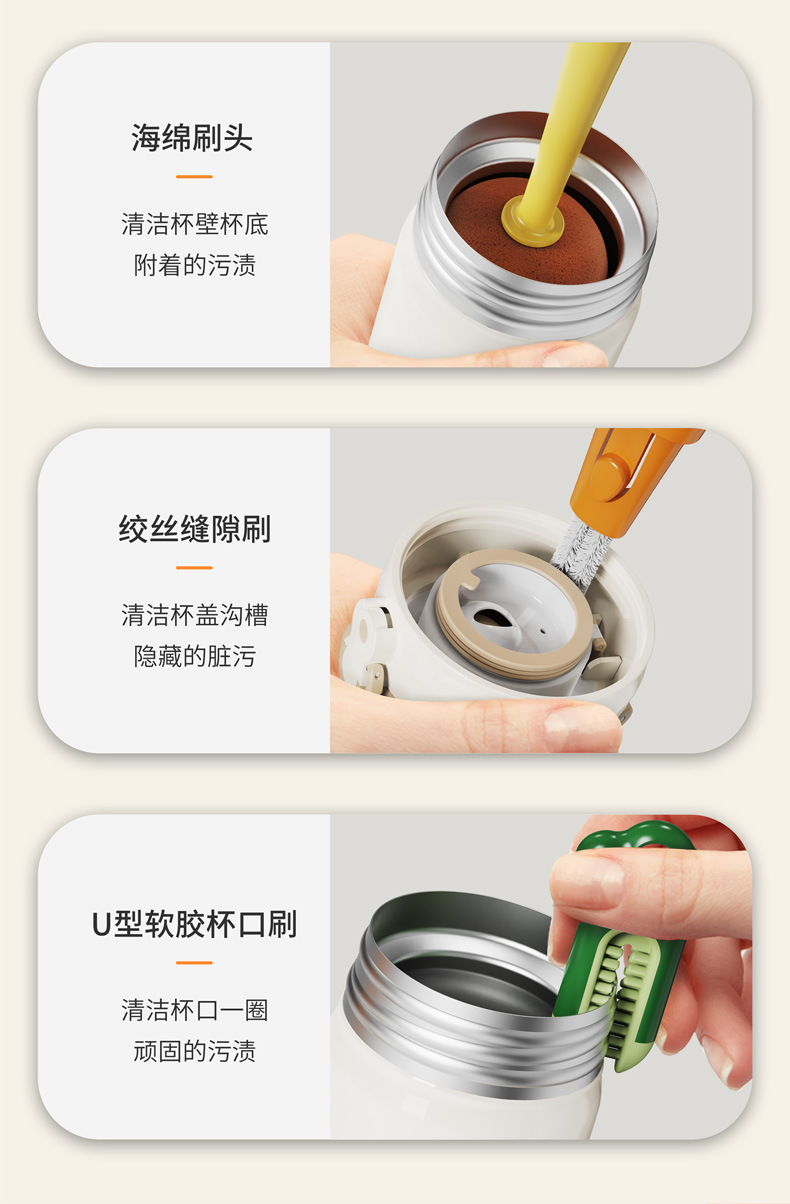 海绵刷头

清洁杯壁杯底
附着的污渍

绞丝缝隙刷

清洁杯盖沟槽
隐藏的脏污

U型软胶杯口刷

清洁杯口一圈
顽固的污渍