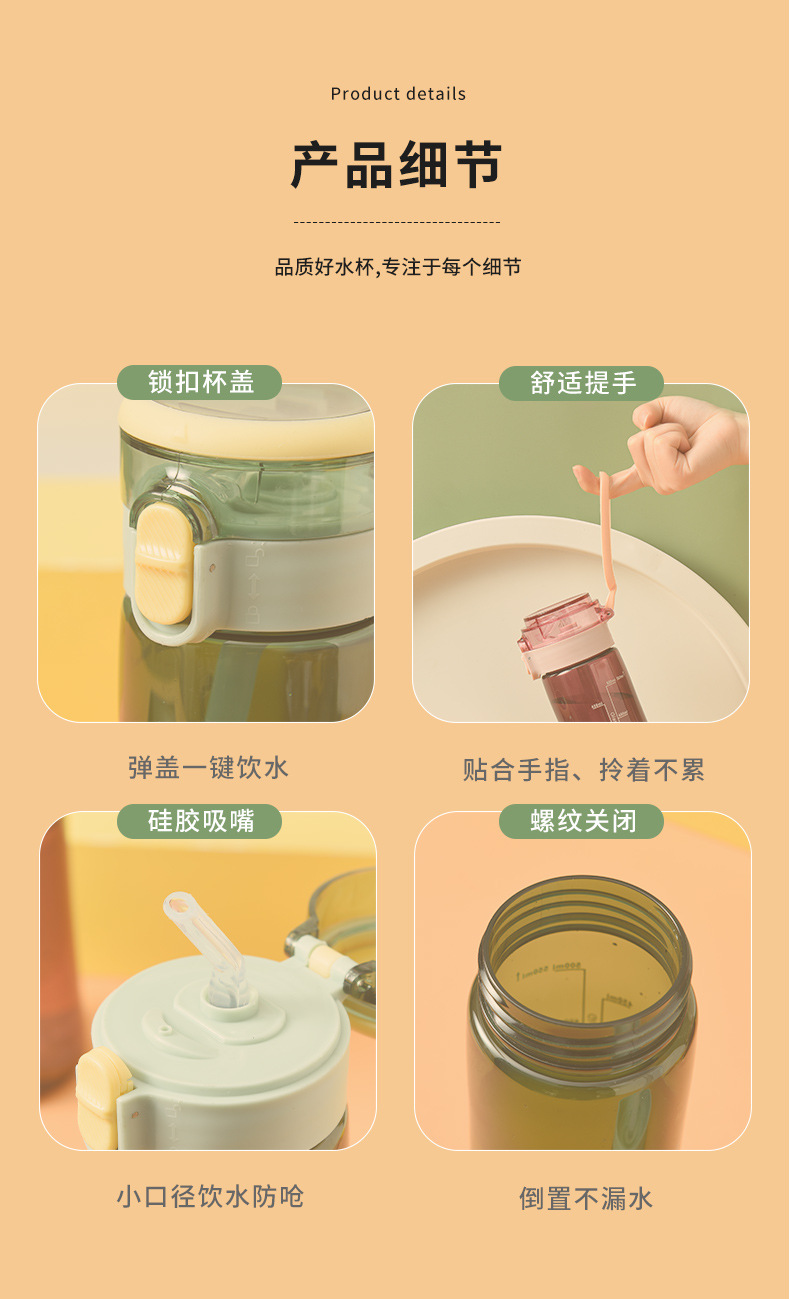 Product details

产品细节

品质好水杯,专注于每个细节

锁扣杯盖

弹盖一键饮水

舒适提手

贴合手指、拎着不累

硅胶吸嘴

小口径饮水防呛

螺纹关闭

倒置不漏水