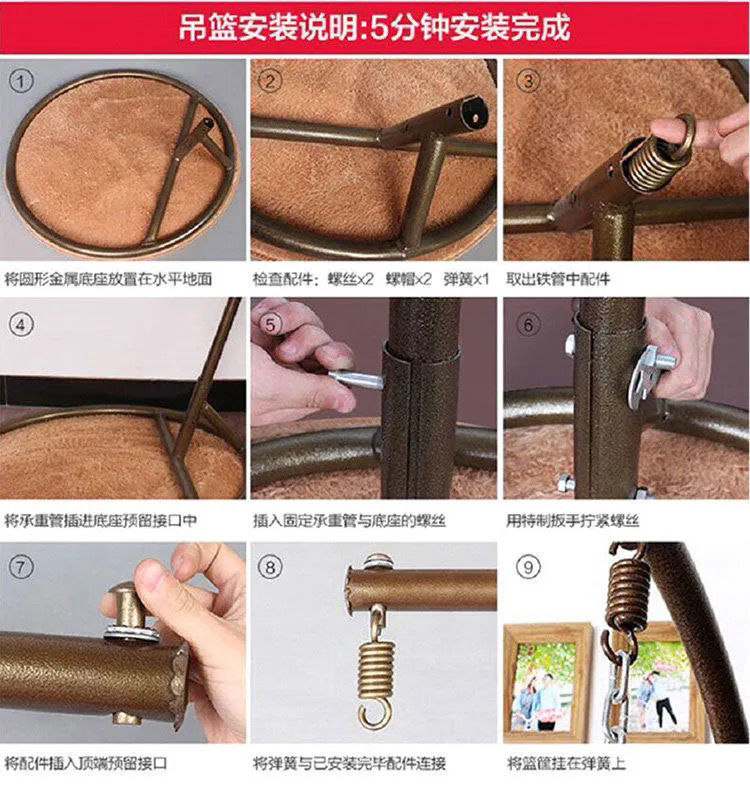 吊篮安装说明:5分钟安装完成

①
将圆形金属底座放置在水平地面

②
检查配件：螺丝x2 螺帽x2 弹簧x1

③
取出铁管中配件

④
将承重管插进底座预留接口中

⑤
插入固定承重管与底座的螺丝

⑥
用特制扳手拧紧螺丝

⑦
将配件插入顶端预留接口

⑧
将弹簧与已安装完毕配件连接

⑨
将篮筐挂在弹簧上