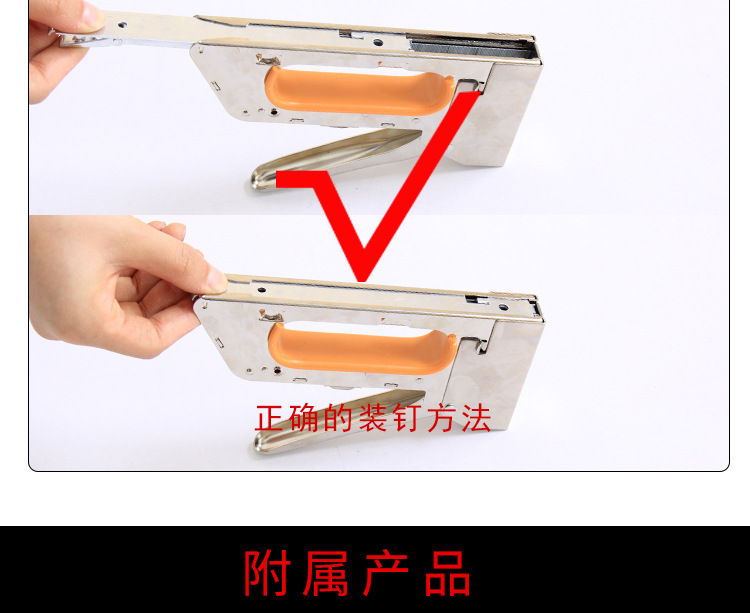 正确的装钉方法

附属产品