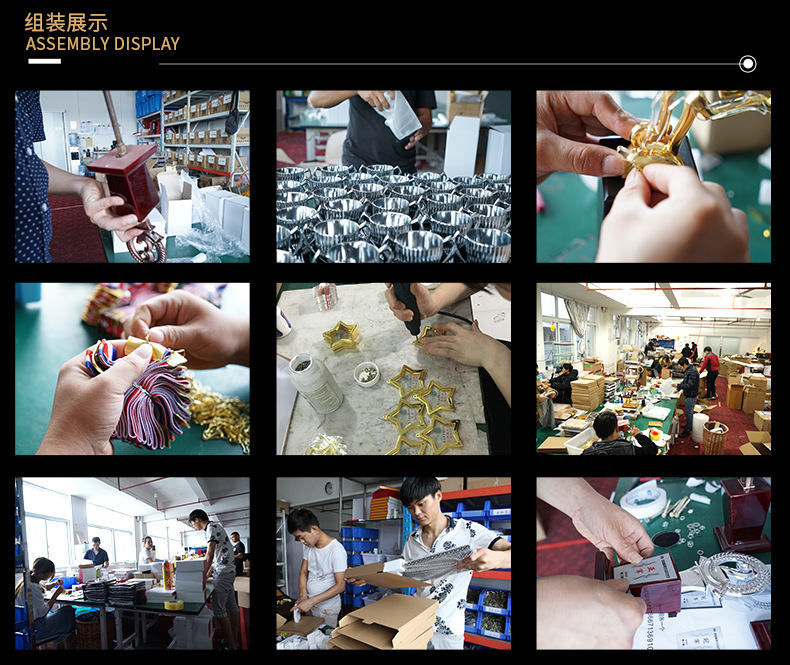 组装展示
ASSEMBLY DISPLAY