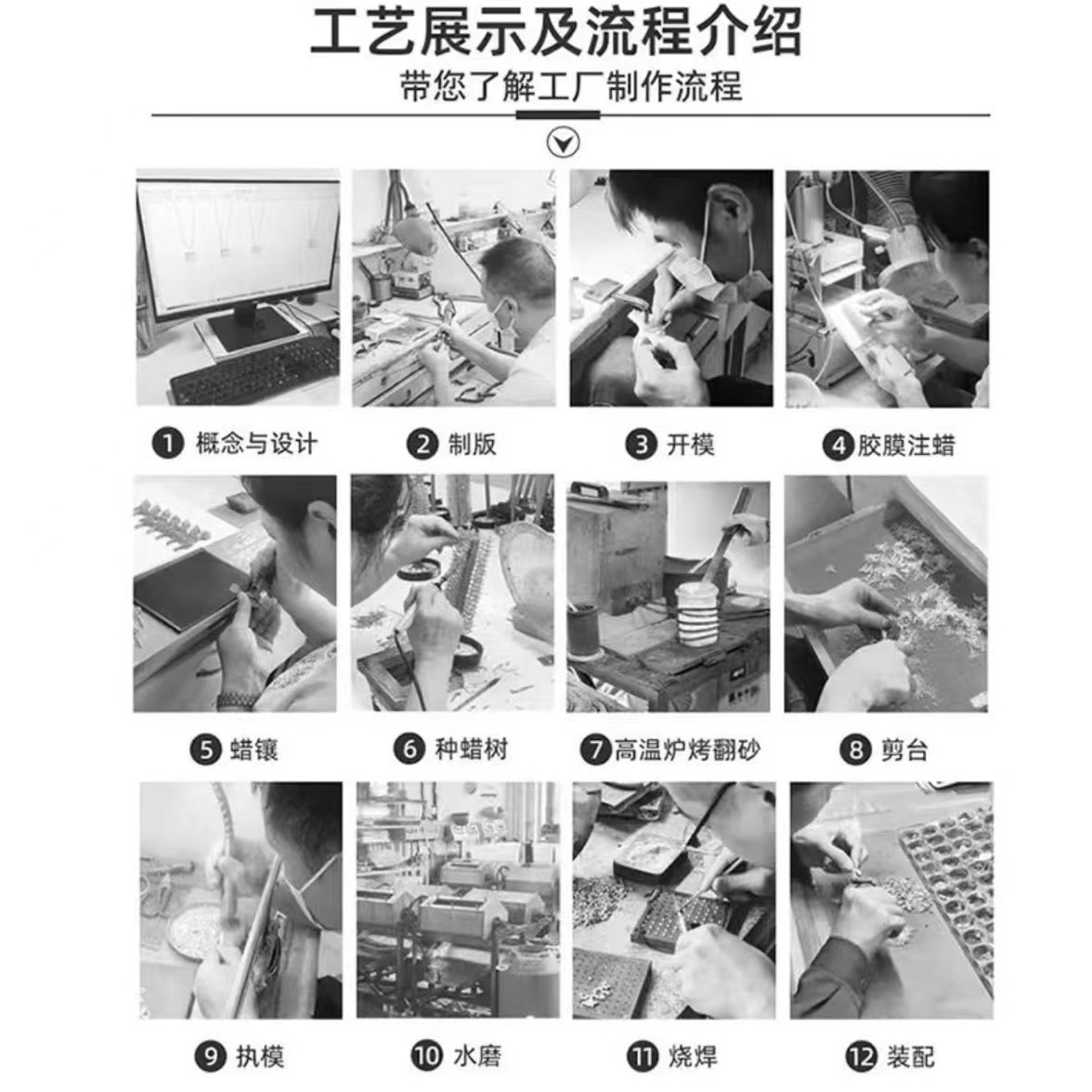 工艺展示及流程介绍
带您了解工厂制作流程

1 概念与设计
2 制版
3 开模
4 胶膜注蜡

5 蜡镶
6 种蜡树
7 高温炉烤翻砂
8 剪台

9 执模
10 水磨
11 烧焊
12 装配