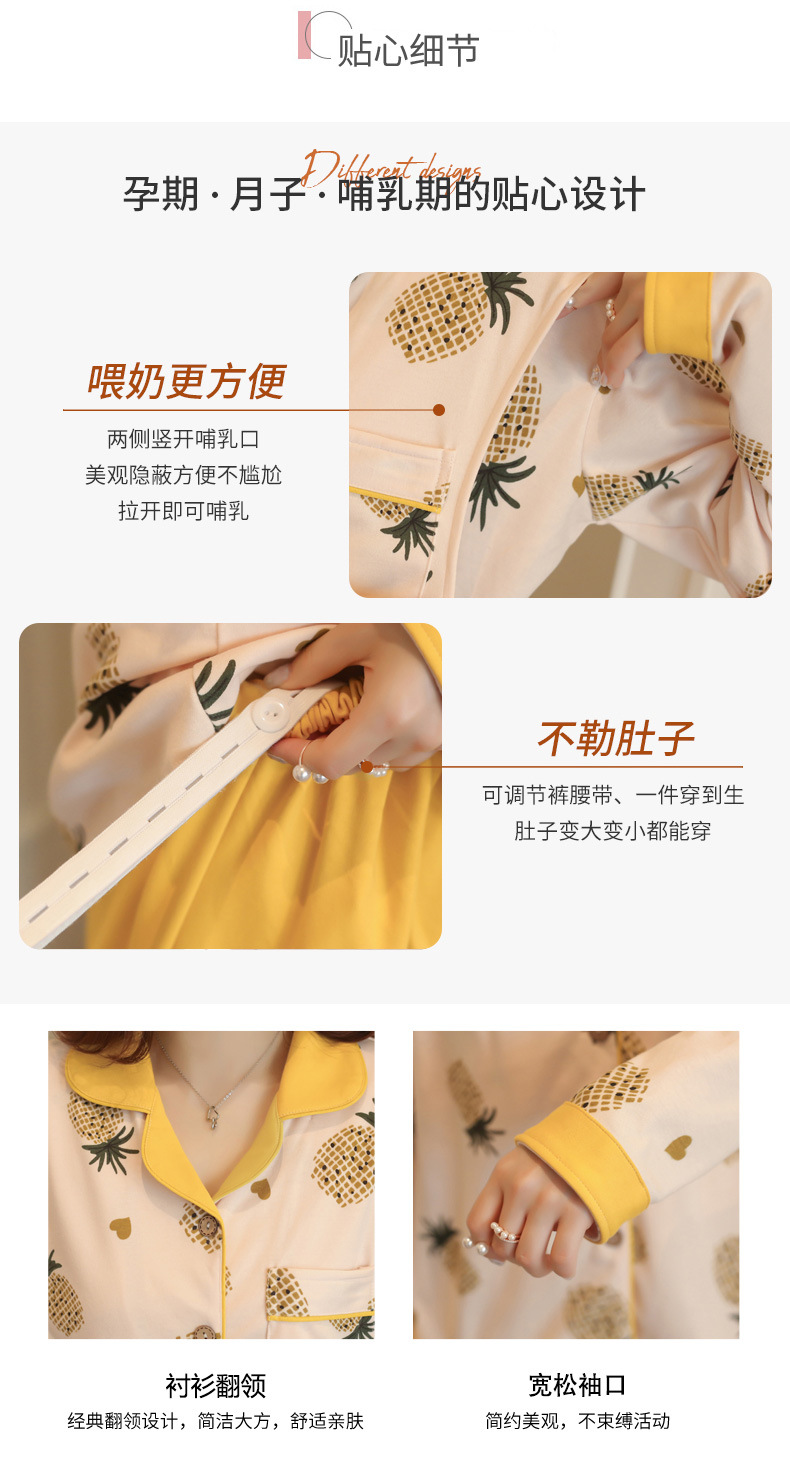 贴心细节

Different designs

孕期 · 月子 · 哺乳期的贴心设计

喂奶更方便

两侧竖开哺乳口
美观隐蔽方便不尴尬
拉开即可哺乳

不勒肚子

可调节裤腰带、一件穿到生
肚子变大变小都能穿

衬衫翻领

经典翻领设计，简洁大方，舒适亲肤

宽松袖口

简约美观，不束缚活动