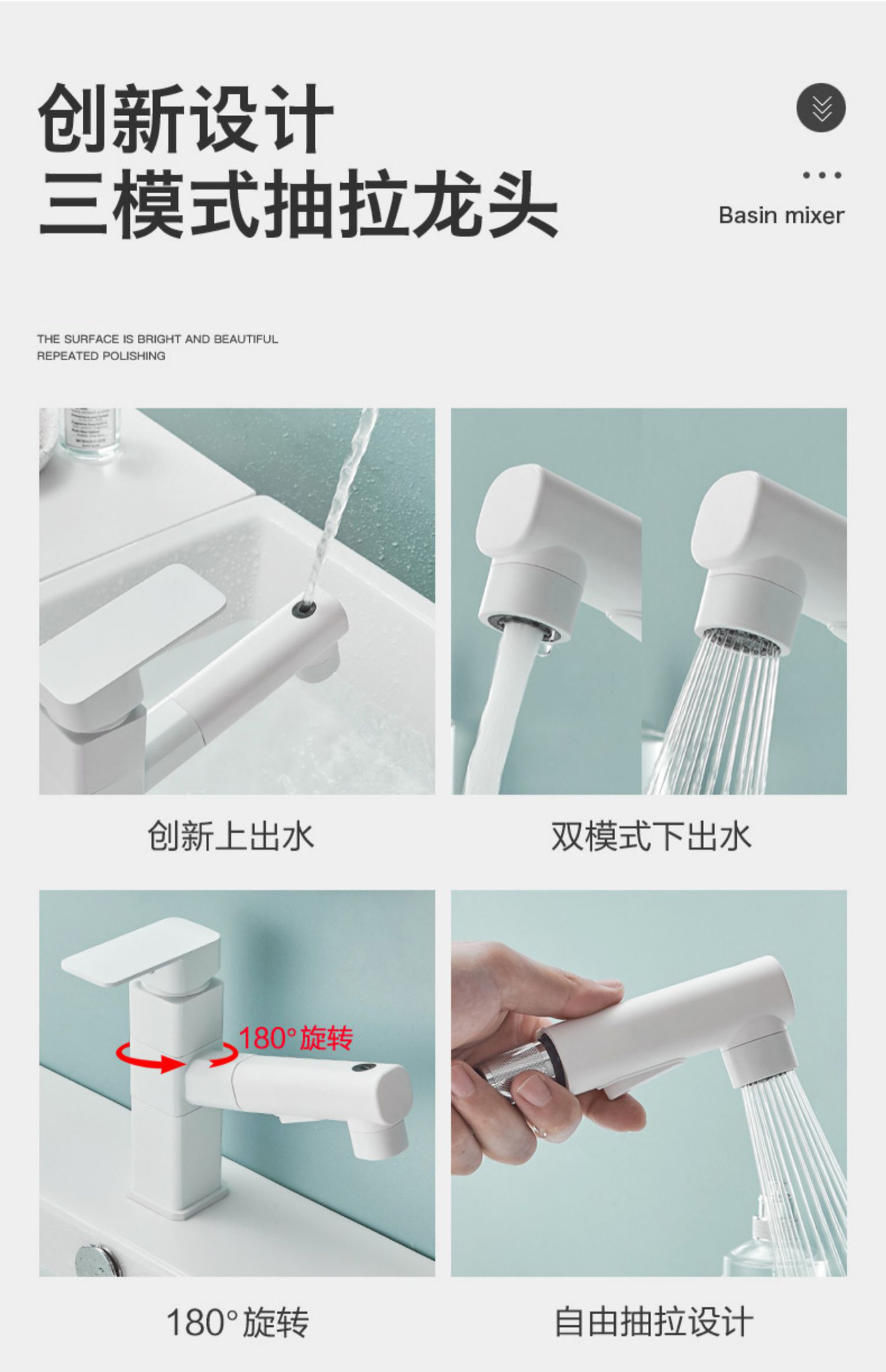 创新设计
三模式抽拉龙头

Basin mixer

THE SURFACE IS BRIGHT AND BEAUTIFUL
REPEATED POLISHING

创新上出水

双模式下出水

180°旋转

180°旋转

自由抽拉设计