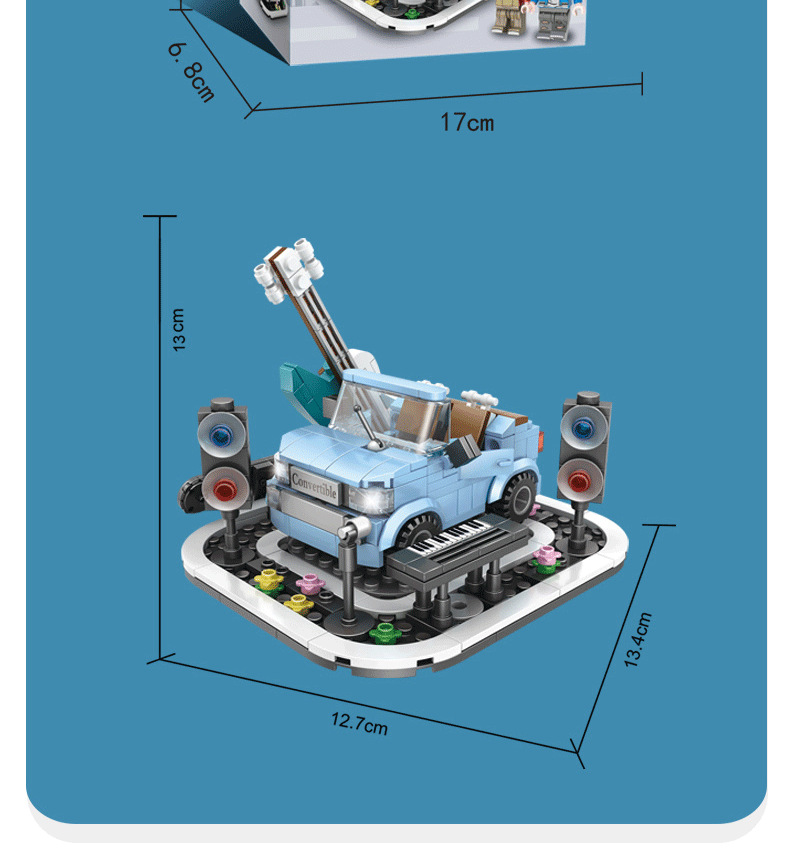 6.8cm

17cm

13cm

Convertible

13.4cm

12.7cm