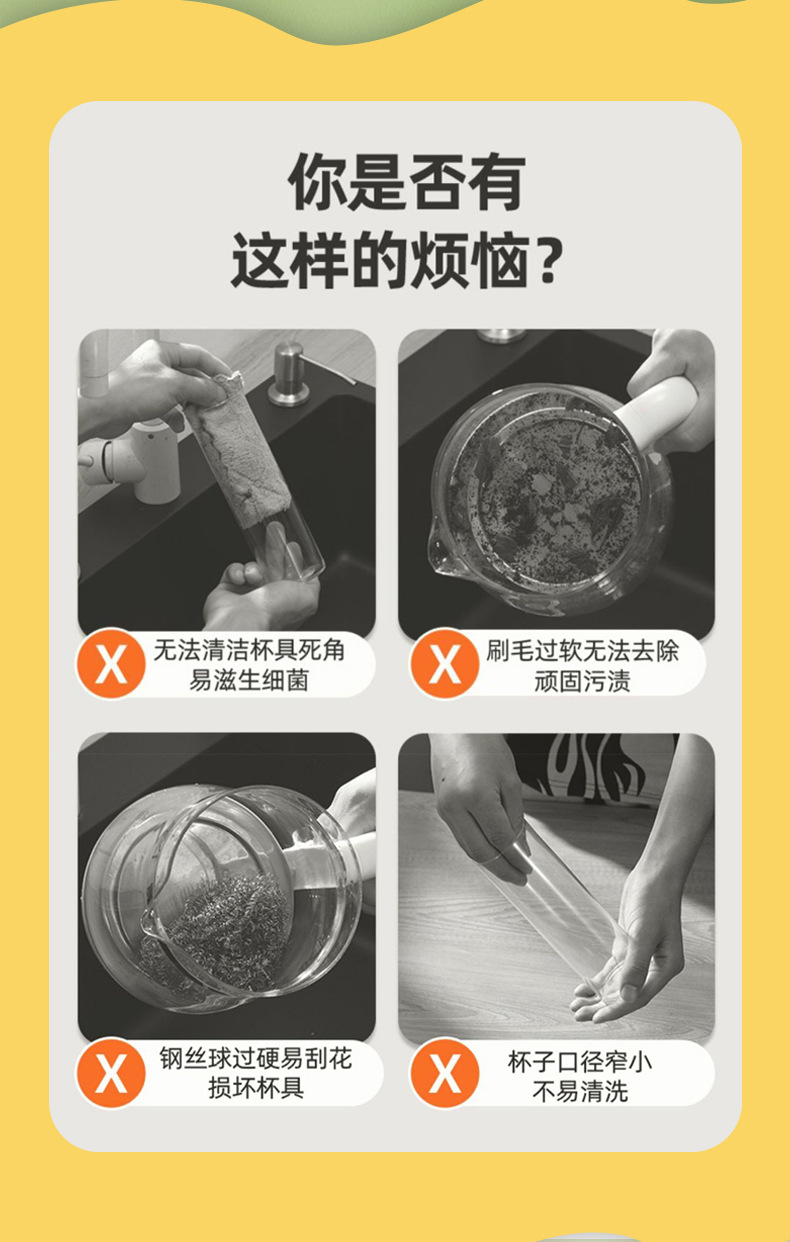 你是否有
这样的烦恼？

X 无法清洁杯具死角
易滋生细菌

X 刷毛过软无法去除
顽固污渍

X 钢丝球过硬易刮花
损坏杯具

X 杯子口径窄小
不易清洗