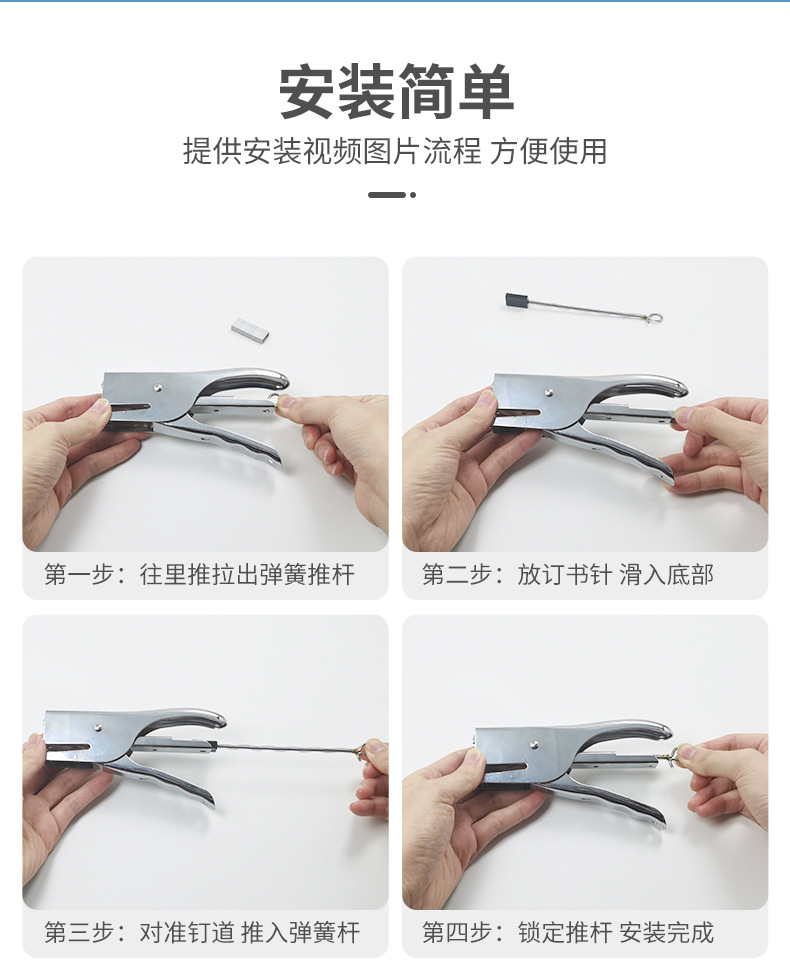 安装简单

提供安装视频图片流程 方便使用

第一步：往里推拉出弹簧推杆

第二步：放订书针 滑入底部

第三步：对准钉道 推入弹簧杆

第四步：锁定推杆 安装完成