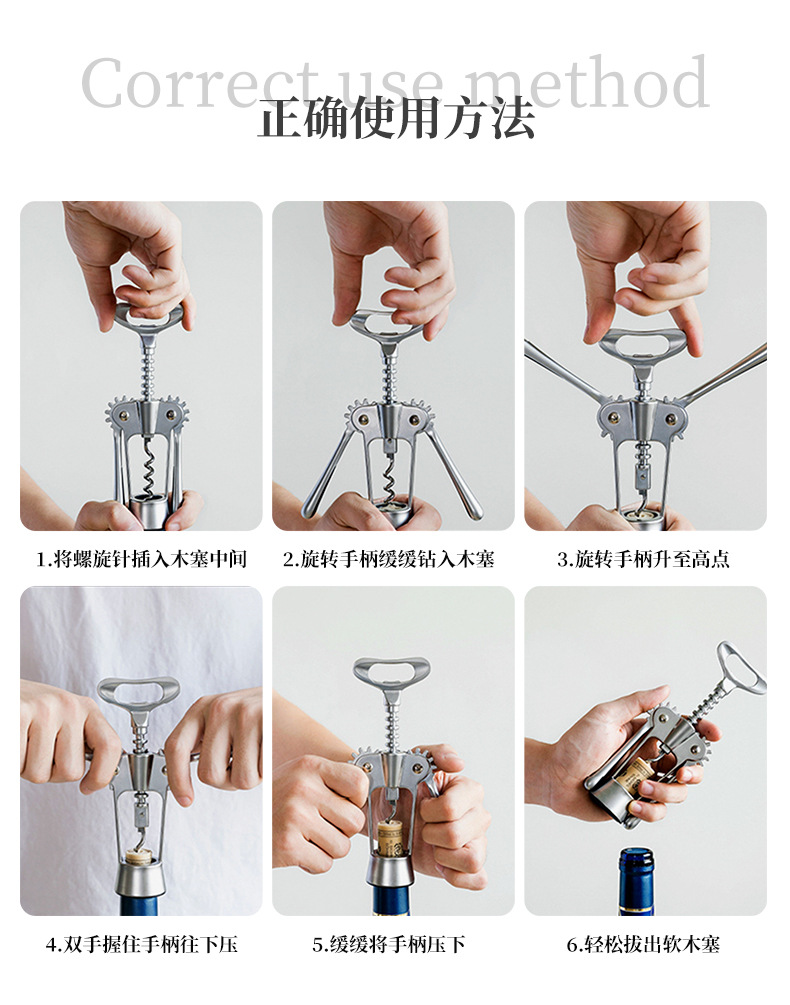 Correct use method
正确使用方法

1.将螺旋针插入木塞中间

2.旋转手柄缓缓钻入木塞

3.旋转手柄升至高点

4.双手握住手柄往下压

5.缓缓将手柄压下

6.轻松拔出软木塞