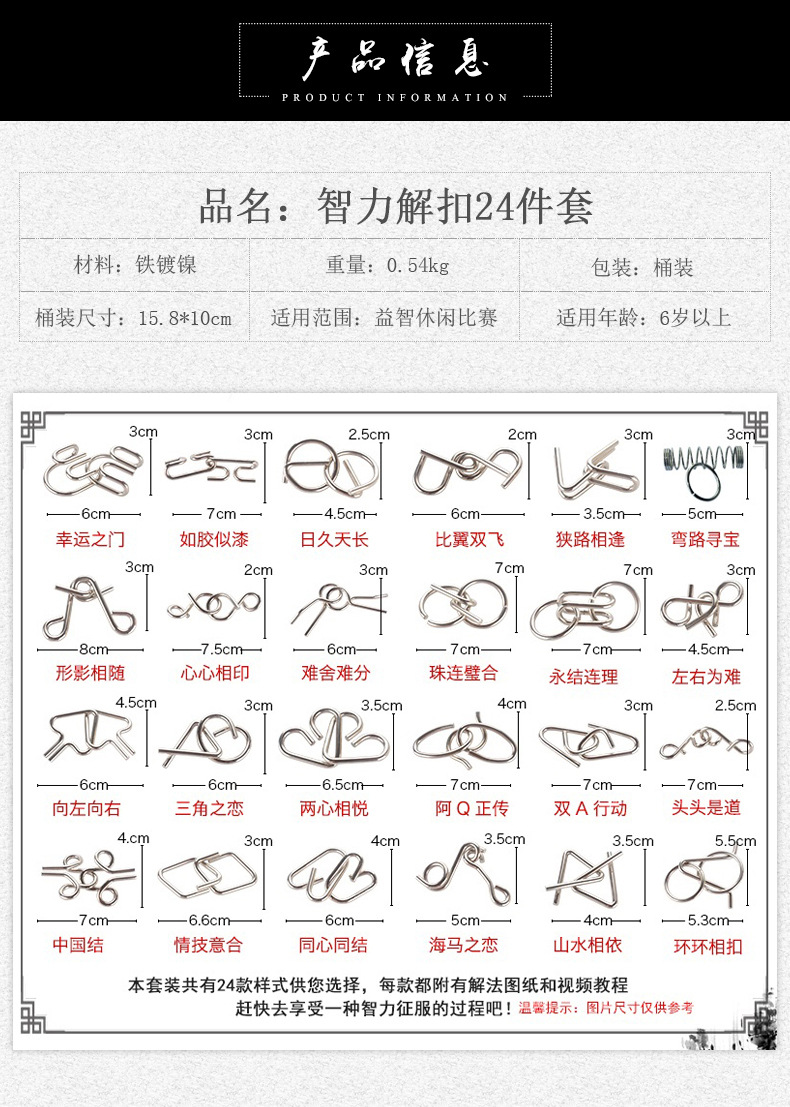 产品信息
PRODUCT INFORMATION

品名：智力解扣24件套

| 材料：铁镀镍 | 重量：0.54kg | 包装：桶装 |
|---|---|---|
| 桶装尺寸：15.8*10cm | 适用范围：益智休闲比赛 | 适用年龄：6岁以上 |

3cm 6cm 幸运之门
3cm 7cm 如胶似漆
2.5cm 4.5cm 日久天长
2cm 6cm 比翼双飞
3cm 3.5cm 狭路相逢
3cm 5cm 弯路寻宝

3cm 8cm 形影相随
2cm 7.5cm 心心相印
3cm 6cm 难舍难分
7cm 7cm 珠连璧合
7cm 7cm 永结连理
3cm 4.5cm 左右为难

4.5cm 6cm 向左向右
3cm 6cm 三角之恋
3.5cm 6.5cm 两心相悦
4cm 7cm 阿Q正传
3cm 7cm 双A行动
2.5cm 7cm 头头是道

4.cm 7cm 中国结
3cm 6.6cm 情技意合
4cm 6cm 同心同结
3.5cm 5cm 海马之恋
3.5cm 4cm 山水相依
5.5cm 5.3cm 环环相扣

本套装共有24款样式供您选择，每款都附有解法图纸和视频教程
赶快去享受一种智力征服的过程吧！温馨提示：图片尺寸仅供参考