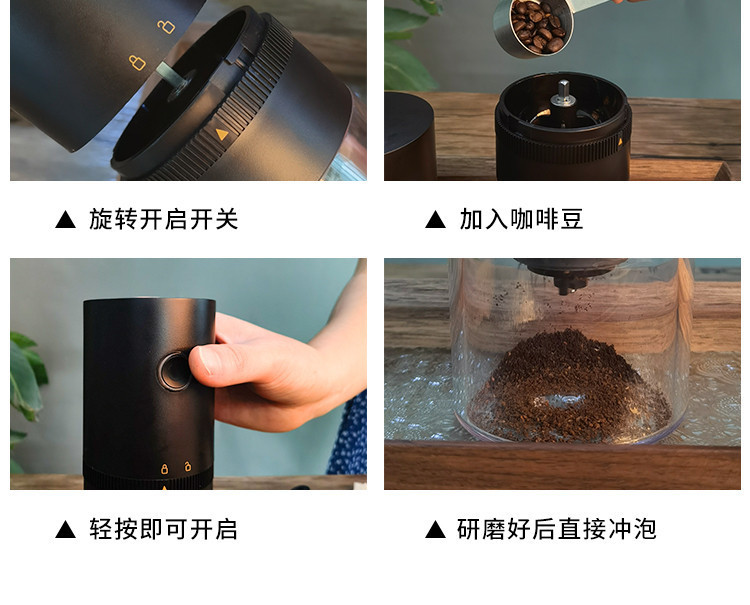 ▲ 旋转开启开关

▲ 加入咖啡豆

▲ 轻按即可开启

▲ 研磨好后直接冲泡