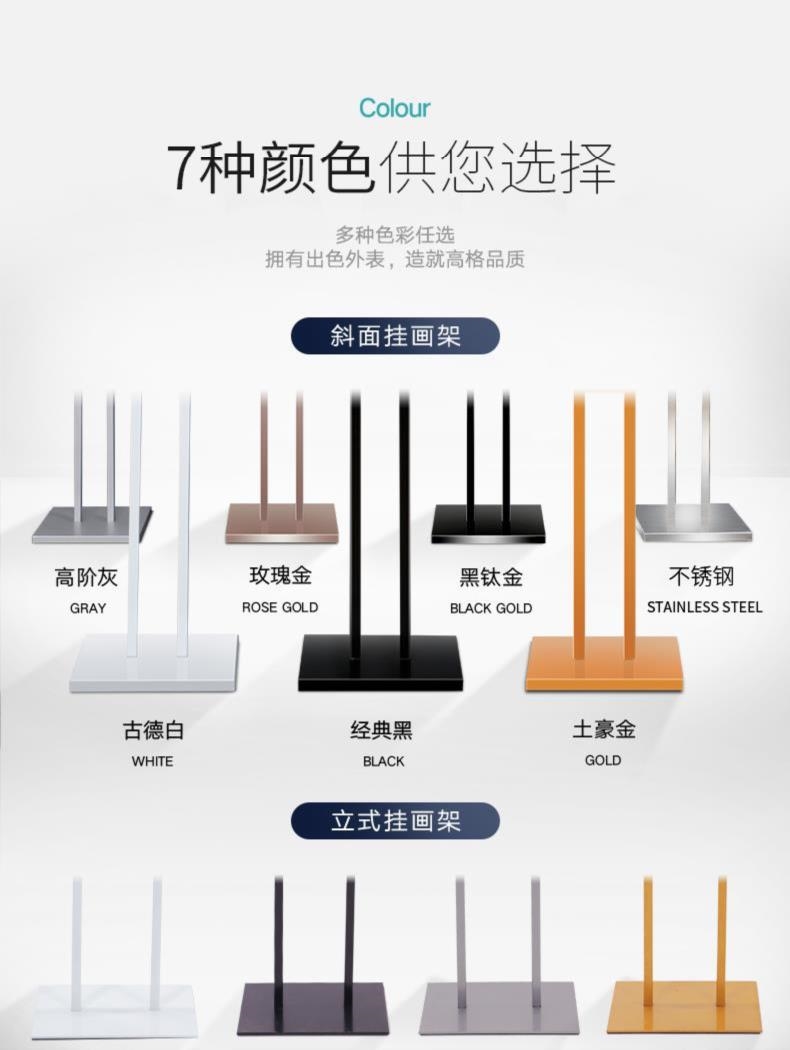 Colour

7种颜色供您选择

多种色彩任选
拥有出色外表，造就高格品质

斜面挂画架

高阶灰
GRAY

玫瑰金
ROSE GOLD

黑钛金
BLACK GOLD

不锈钢
STAINLESS STEEL

古德白
WHITE

经典黑
BLACK

土豪金
GOLD

立式挂画架