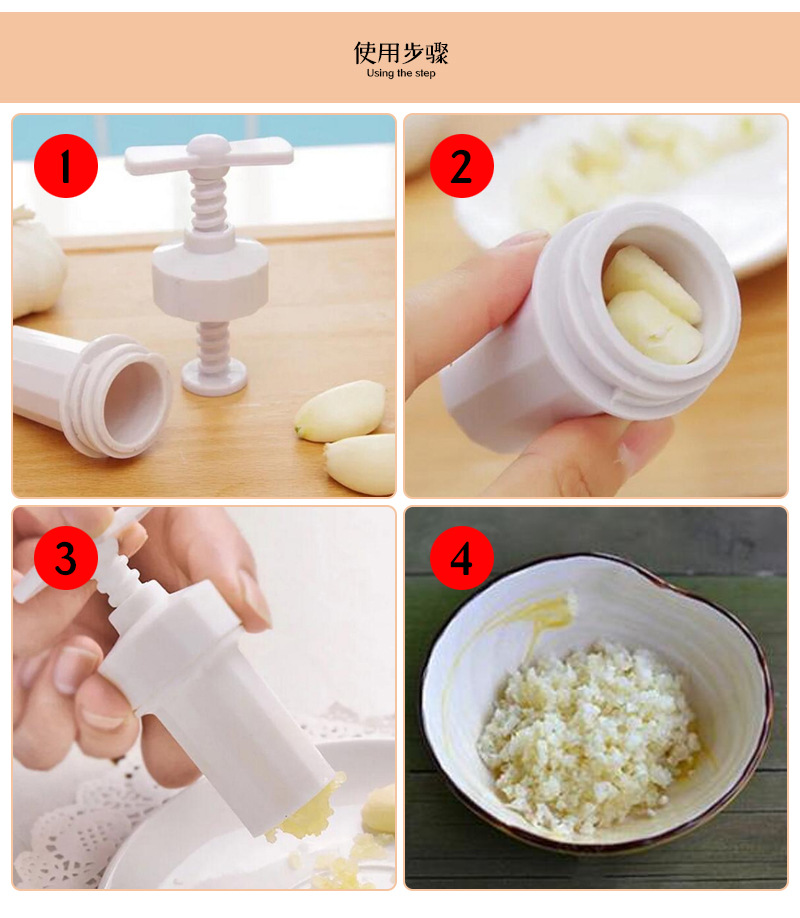 使用步骤
Using the step

1

2

3

4