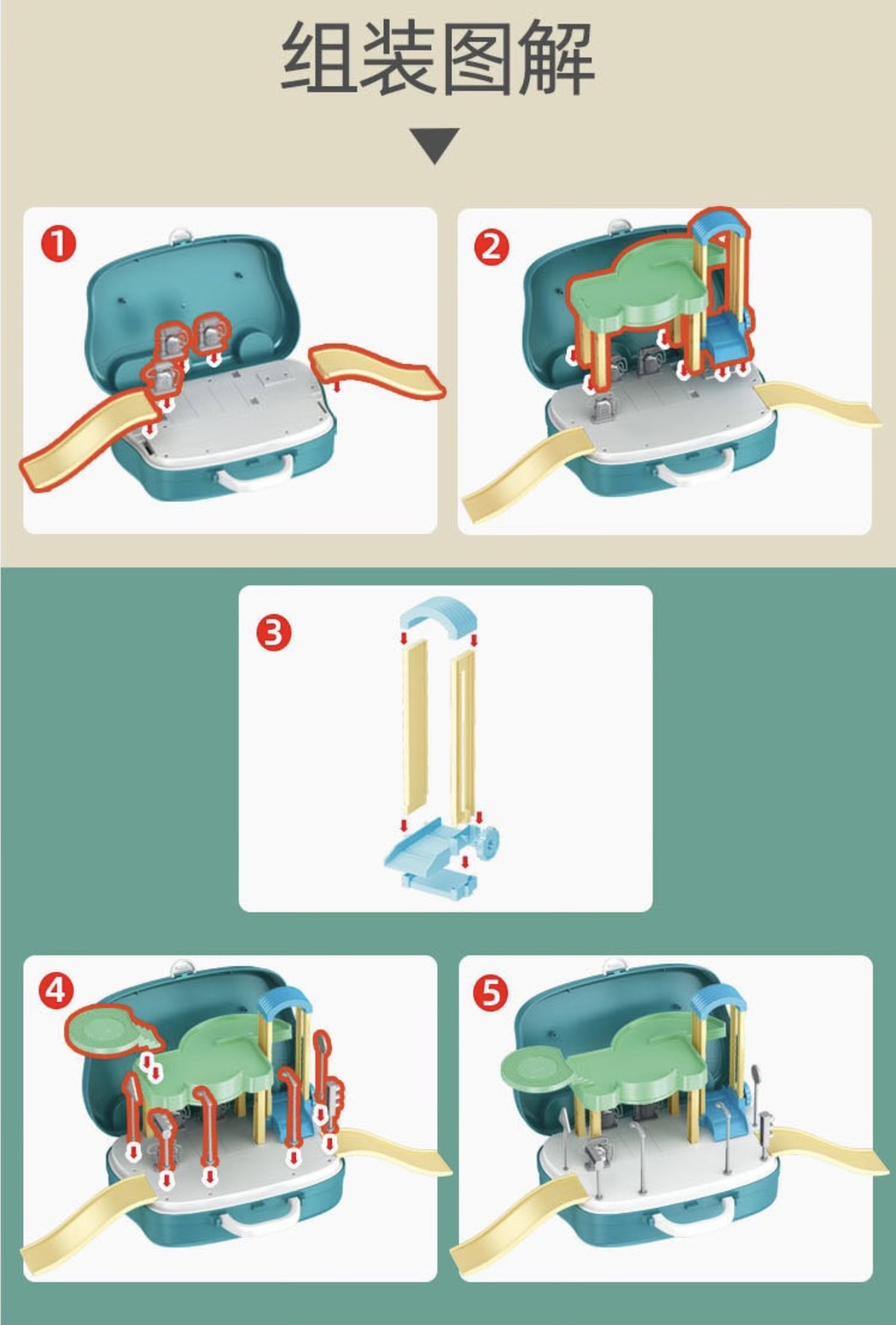 组装图解

1

2

3

4

5