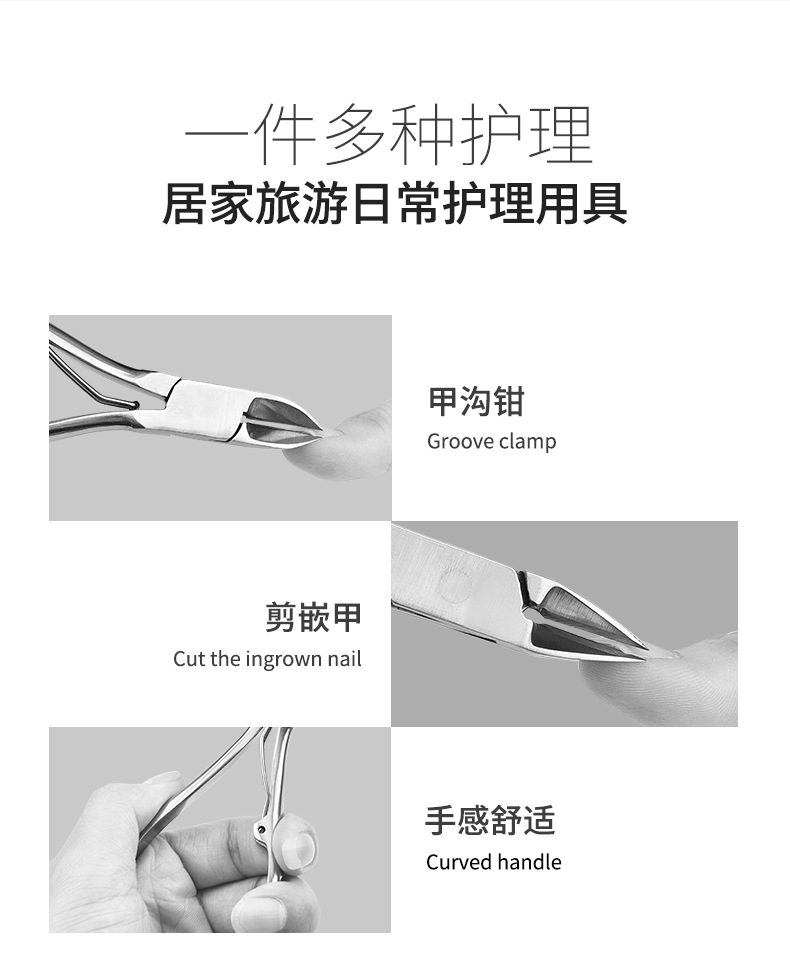 一件多种护理
居家旅游日常护理用具

甲沟钳
Groove clamp

剪嵌甲
Cut the ingrown nail

手感舒适
Curved handle