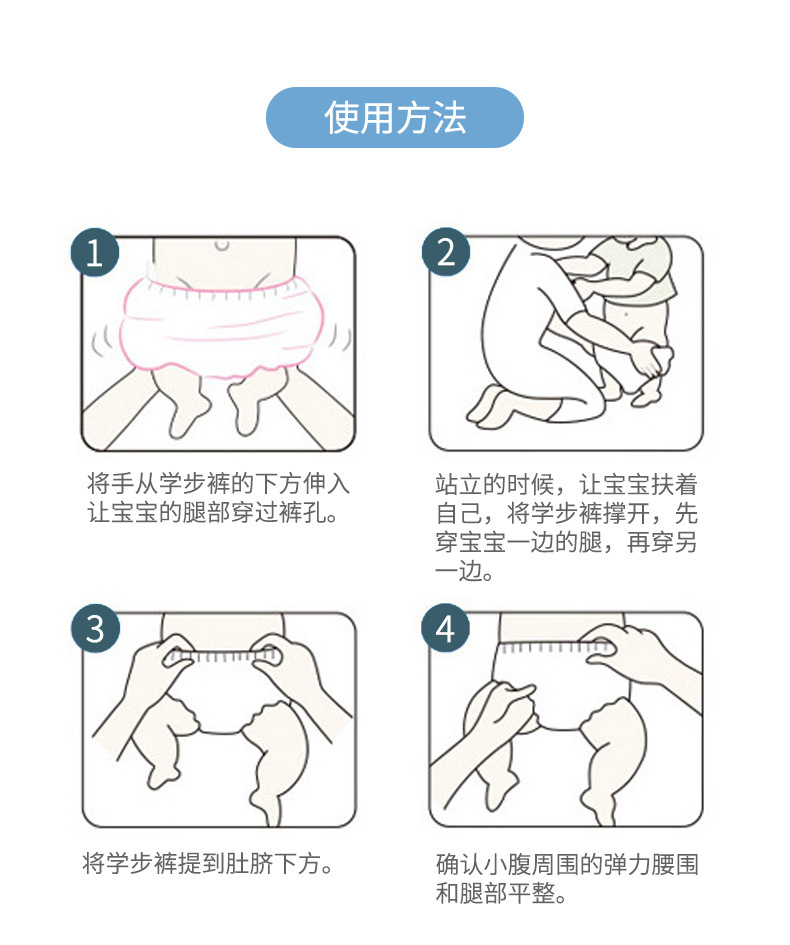 使用方法

1

将手从学步裤的下方伸入让宝宝的腿部穿过裤孔。

2

站立的时候，让宝宝扶着自己，将学步裤撑开，先穿宝宝一边的腿，再穿另一边。

3

将学步裤提到肚脐下方。

4

确认小腹周围的弹力腰围和腿部平整。