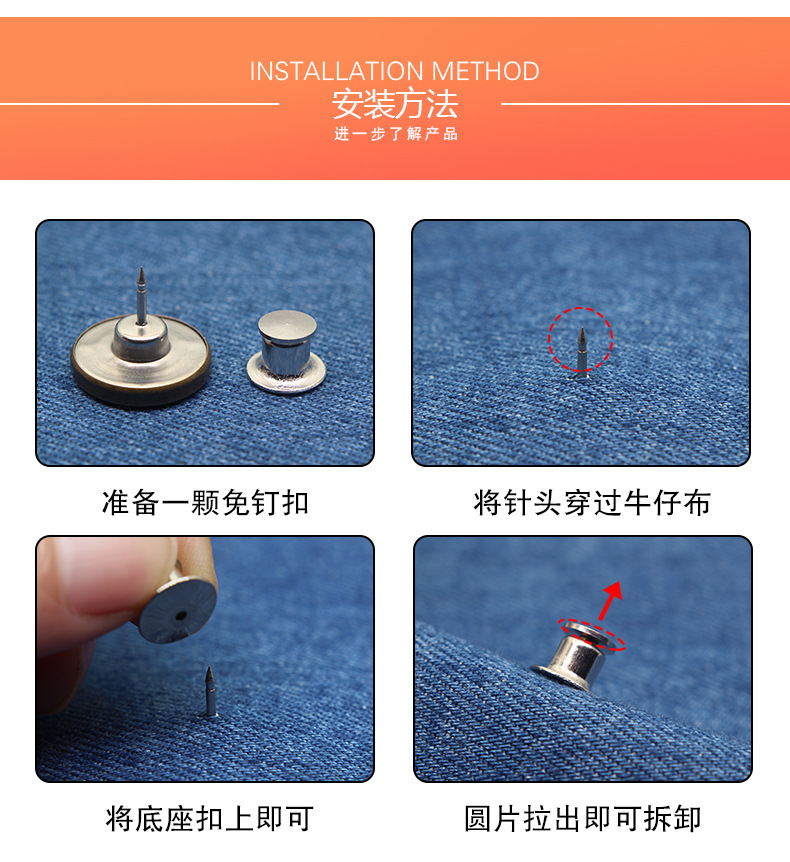 INSTALLATION METHOD
安装方法
进一步了解产品

准备一颗免钉扣

将针头穿过牛仔布

将底座扣上即可

圆片拉出即可拆卸