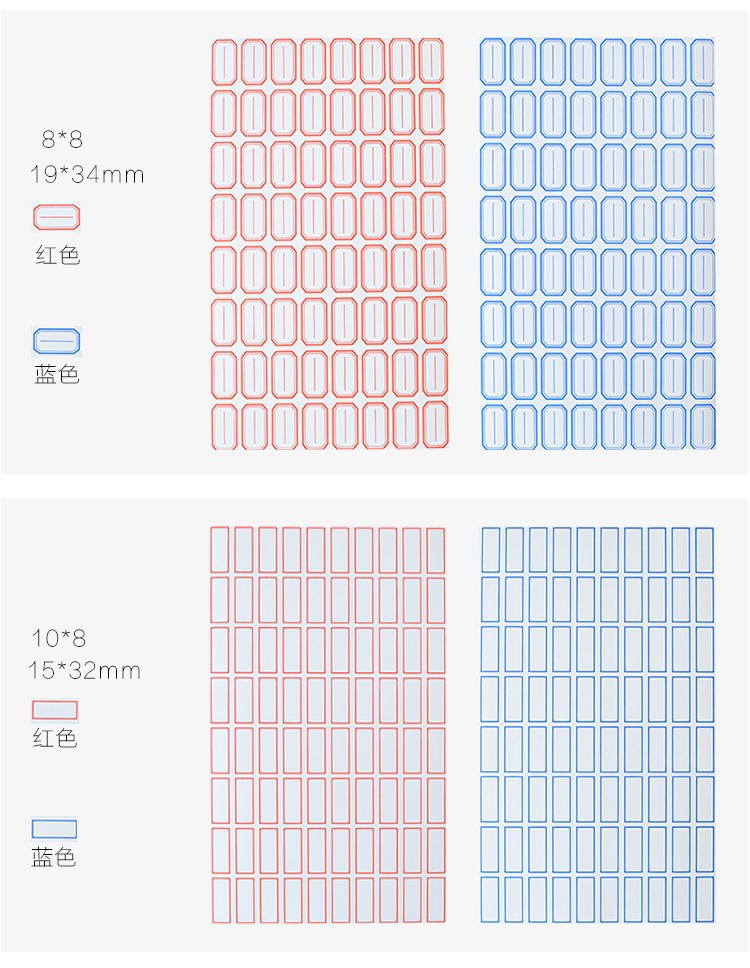 8*8
19*34mm

红色

蓝色

10*8
15*32mm

红色

蓝色