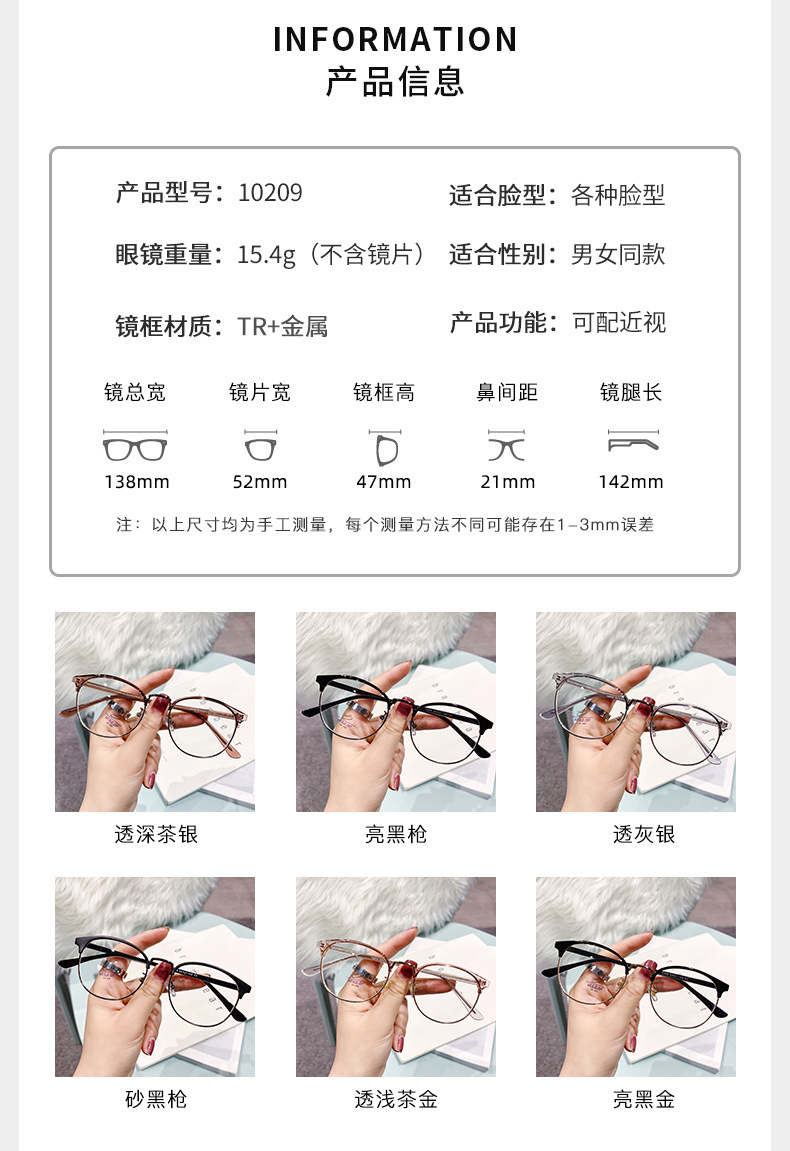 INFORMATION
产品信息

产品型号：10209
适合脸型：各种脸型
眼镜重量：15.4g（不含镜片）
适合性别：男女同款
镜框材质：TR+金属
产品功能：可配近视

| 镜总宽 | 镜片宽 | 镜框高 | 鼻间距 | 镜腿长 |
|---|---|---|---|---|
| 138mm | 52mm | 47mm | 21mm | 142mm |

注：以上尺寸均为手工测量，每个测量方法不同可能存在1–3mm误差

透深茶银
亮黑枪
透灰银

砂黑枪
透浅茶金
亮黑金