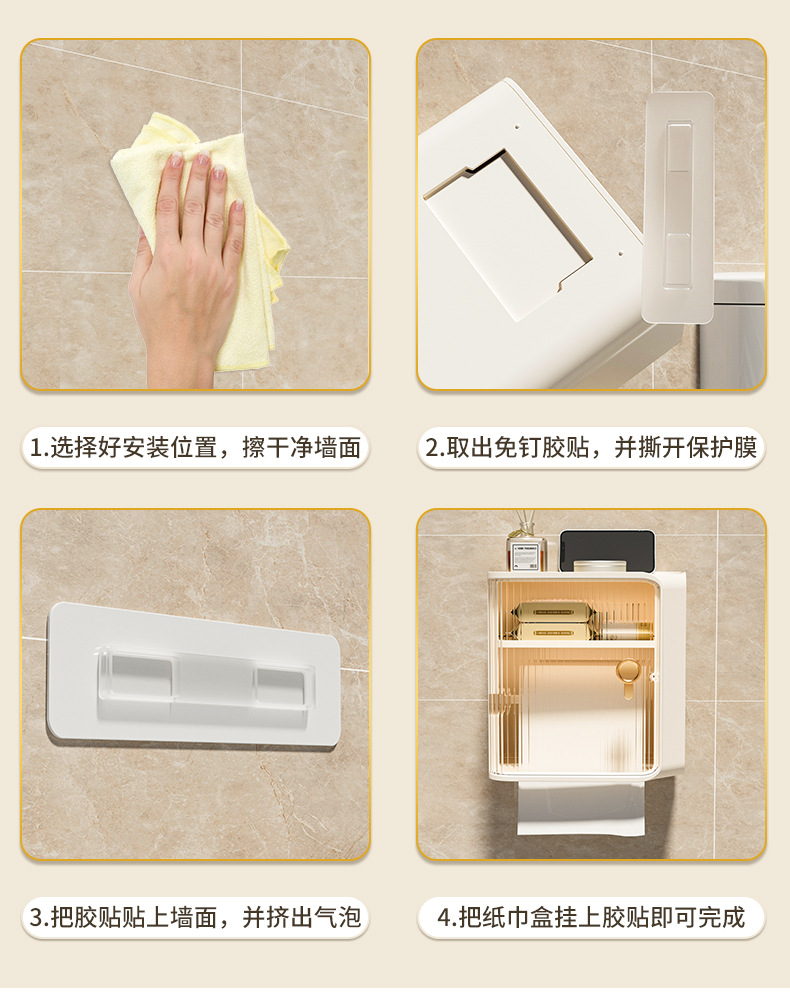 1.选择好安装位置，擦干净墙面

2.取出免钉胶贴，并撕开保护膜

3.把胶贴贴上墙面，并挤出气泡

4.把纸巾盒挂上胶贴即可完成