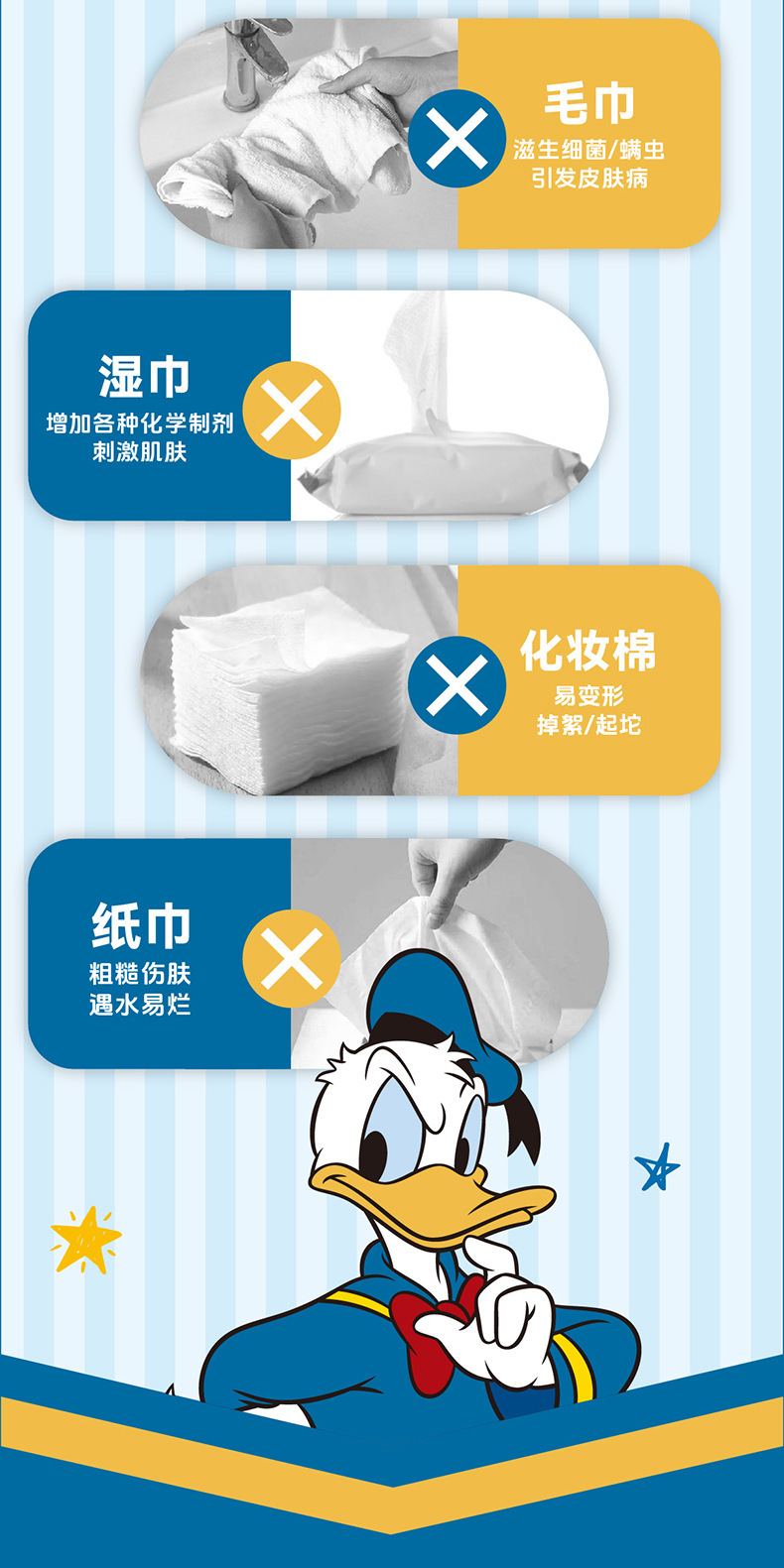 毛巾
滋生细菌/螨虫
引发皮肤病

湿巾
增加各种化学制剂
刺激肌肤

化妆棉
易变形
掉絮/起坨

纸巾
粗糙伤肤
遇水易烂