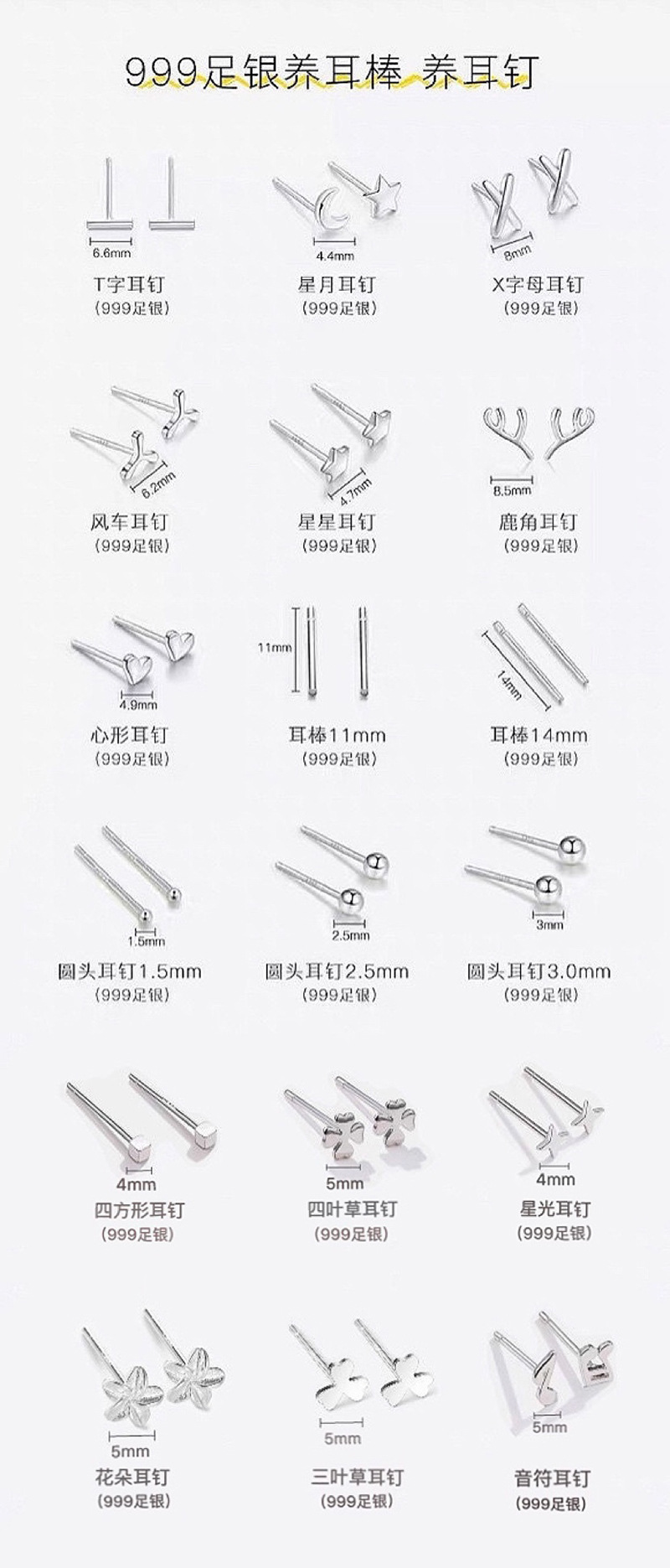 999足银养耳棒 养耳钉

6.6mm
T字耳钉
(999足银)

4.4mm
星月耳钉
(999足银)

8mm
X字母耳钉
(999足银)

6.2mm
风车耳钉
(999足银)

4.7mm
星星耳钉
(999足银)

8.5mm
鹿角耳钉
(999足银)

4.9mm
心形耳钉
(999足银)

11mm
耳棒11mm
(999足银)

14mm
耳棒14mm
(999足银)

1.5mm
圆头耳钉1.5mm
(999足银)

2.5mm
圆头耳钉2.5mm
(999足银)

3mm
圆头耳钉3.0mm
(999足银)

4mm
四方形耳钉
(999足银)

5mm
四叶草耳钉
(999足银)

4mm
星光耳钉
(999足银)

5mm
花朵耳钉
(999足银)

5mm
三叶草耳钉
(999足银)

5mm
音符耳钉
(999足银)