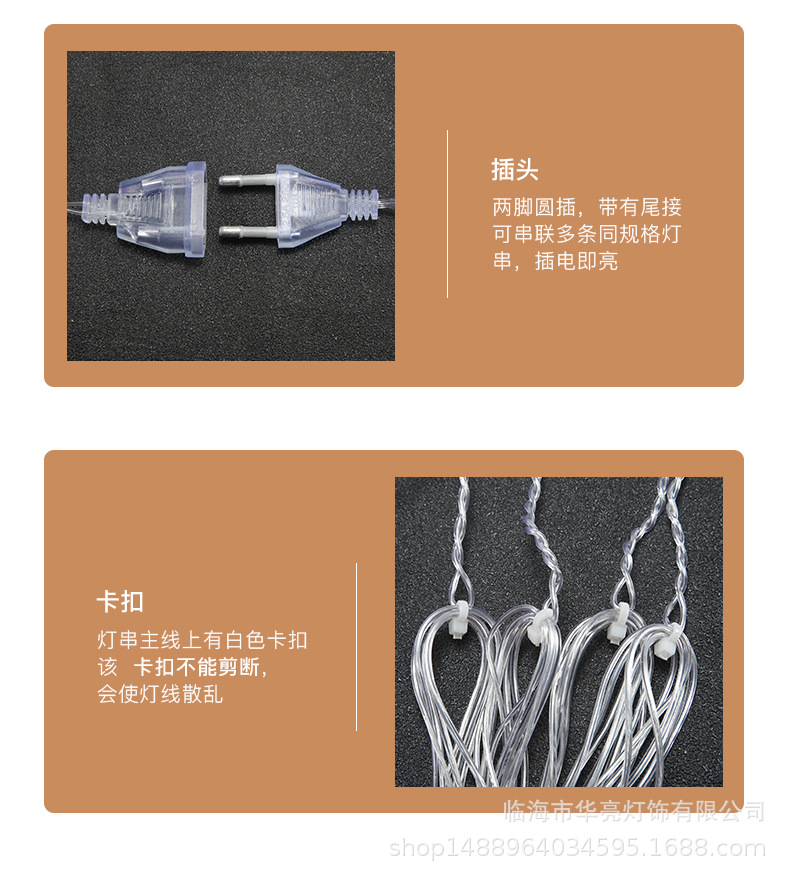 插头

两脚圆插，带有尾接可串联多条同规格灯串，插电即亮

卡扣

灯串主线上有白色卡扣该 卡扣不能剪断，会使灯线散乱

临海市华亮灯饰有限公司
shop1488964034595.1688.com