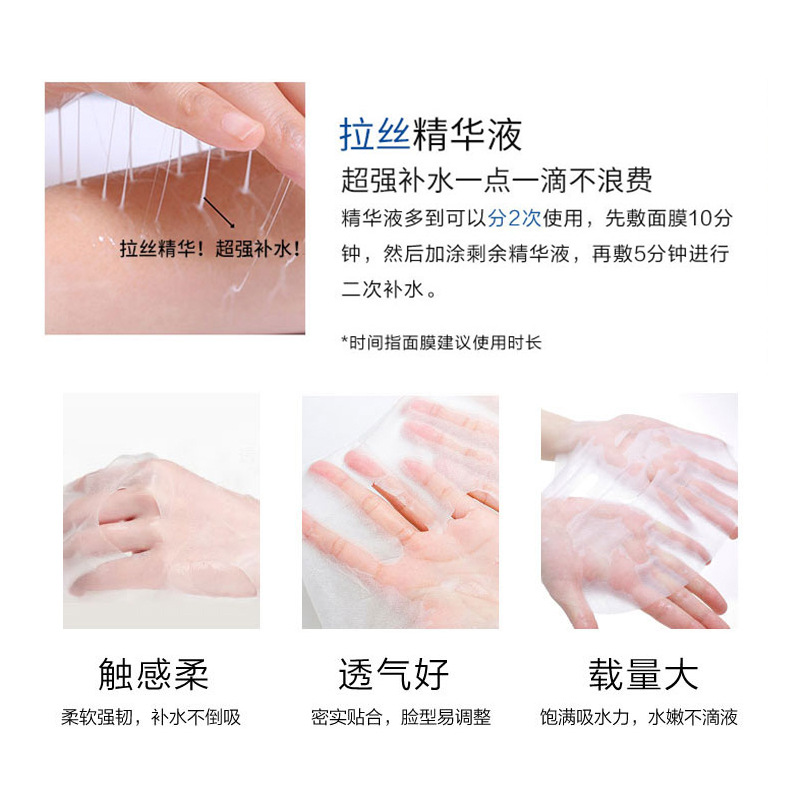 拉丝精华！超强补水！

拉丝精华液

超强补水一点一滴不浪费

精华液多到可以分2次使用，先敷面膜10分钟，然后加涂剩余精华液，再敷5分钟进行二次补水。

*时间指面膜建议使用时长

触感柔

柔软强韧，补水不倒吸

透气好

密实贴合，脸型易调整

载量大

饱满吸水力，水嫩不滴液