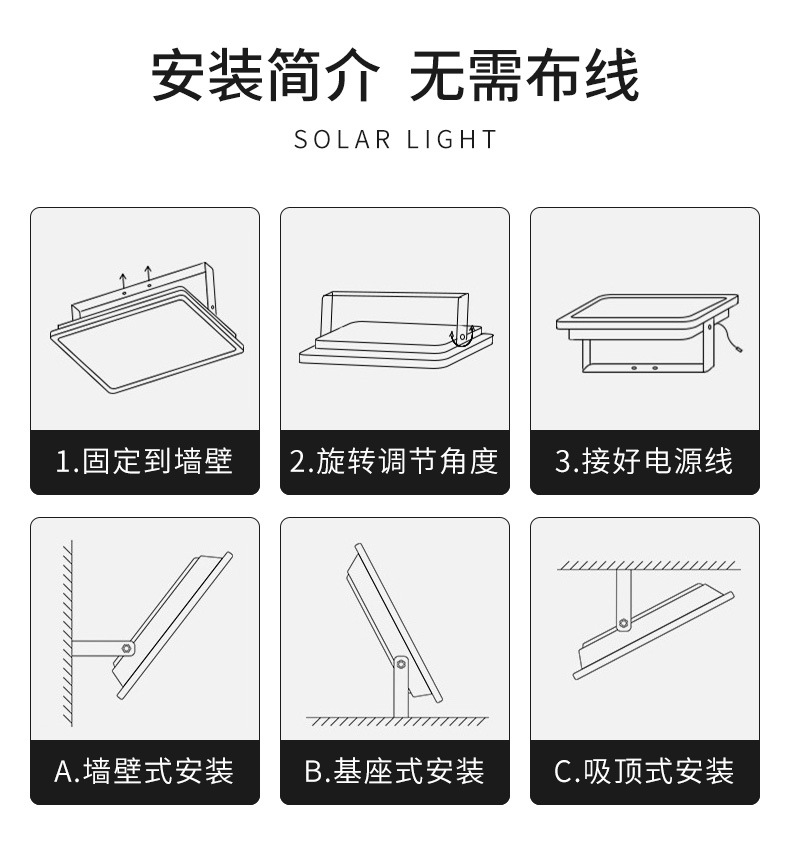 安装简介 无需布线

SOLAR LIGHT

1.固定到墙壁

2.旋转调节角度

3.接好电源线

A.墙壁式安装

B.基座式安装

C.吸顶式安装