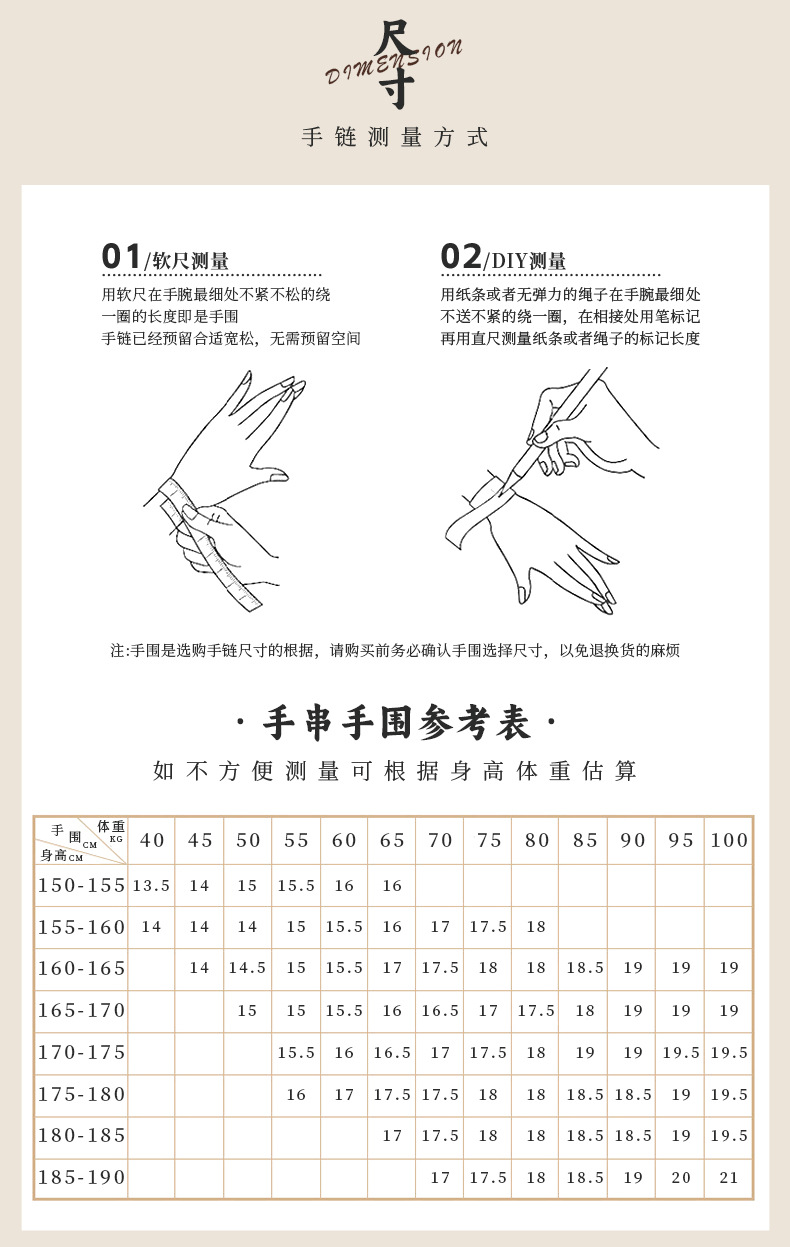 尺寸
DIMENSION
手链测量方式

01/软尺测量
用软尺在手腕最细处不紧不松的绕一圈的长度即是手围
手链已经预留合适宽松，无需预留空间

02/DIY测量
用纸条或者无弹力的绳子在手腕最细处不送不紧的绕一圈，在相接处用笔标记再用直尺测量纸条或者绳子的标记长度

注:手围是选购手链尺寸的根据，请购买前务必确认手围选择尺寸，以免退换货的麻烦

· 手串手围参考表 ·
如不方便测量可根据身高体重估算

| 手围CM 体重KG 身高CM | 40 | 45 | 50 | 55 | 60 | 65 | 70 | 75 | 80 | 85 | 90 | 95 | 100 |
|---|---|---|---|---|---|---|---|---|---|---|---|---|---|
| 150-155 | 13.5 | 14 | 15 | 15.5 | 16 | 16 | | | | | | | |
| 155-160 | 14 | 14 | 14 | 15 | 15.5 | 16 | 17 | 17.5 | 18 | | | | |
| 160-165 | | 14 | 14.5 | 15 | 15.5 | 17 | 17.5 | 18 | 18 | 18.5 | 19 | 19 | 19 |
| 165-170 | | | 15 | 15 | 15.5 | 16 | 16.5 | 17 | 17.5 | 18 | 19 | 19 | 19 |
| 170-175 | | | | 15.5 | 16 | 16.5 | 17 | 17.5 | 18 | 19 | 19 | 19.5 | 19.5 |
| 175-180 | | | | 16 | 17 | 17.5 | 17.5 | 18 | 18 | 18.5 | 18.5 | 19 | 19.5 |
| 180-185 | | | | | | 17 | 17.5 | 18 | 18 | 18.5 | 18.5 | 19 | 19.5 |
| 185-190 | | | | | | | 17 | 17.5 | 18 | 18.5 | 19 | 20 | 21 |