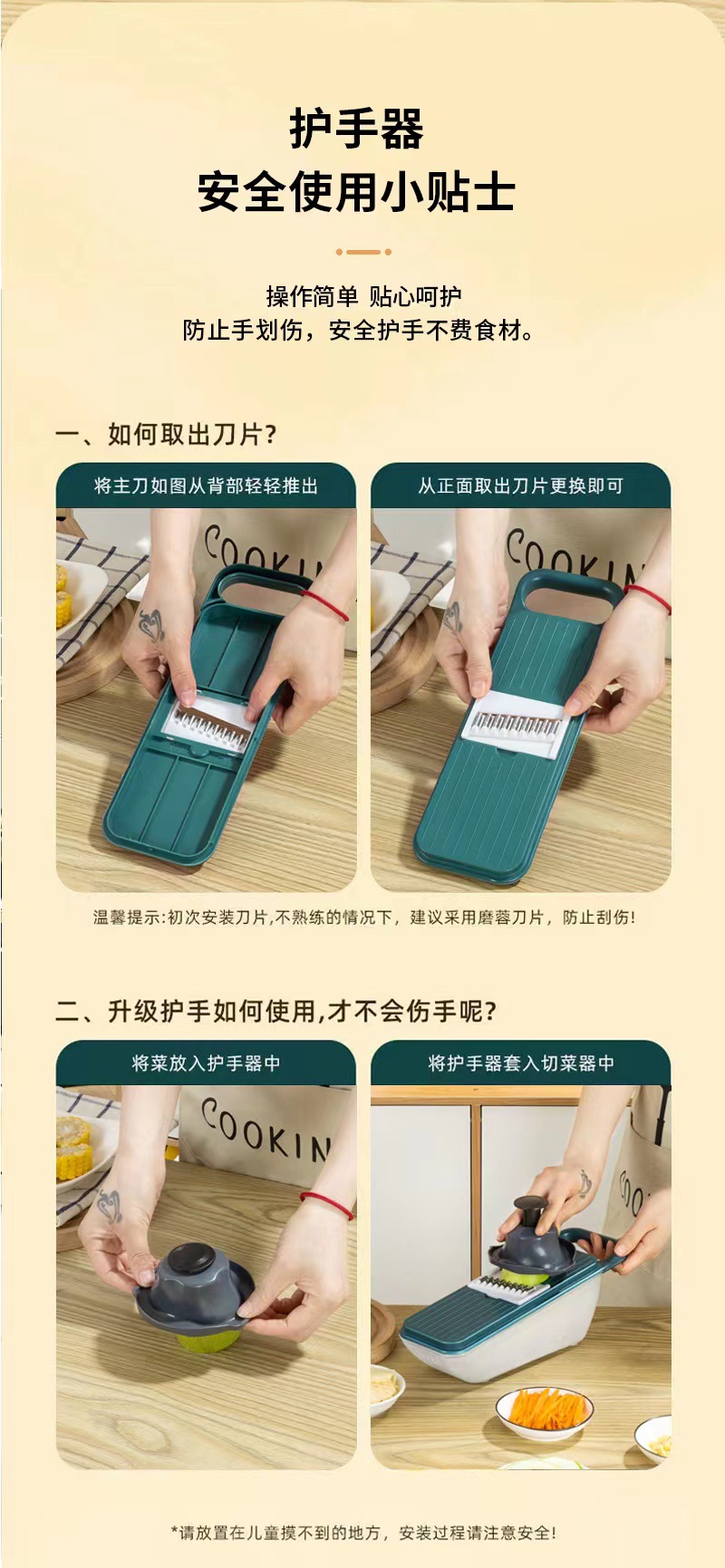 护手器
安全使用小贴士

操作简单 贴心呵护
防止手划伤，安全护手不费食材。

一、如何取出刀片?

将主刀如图从背部轻轻推出

COOKIN

从正面取出刀片更换即可

COOKIN

温馨提示:初次安装刀片,不熟练的情况下，建议采用磨蓉刀片，防止刮伤!

二、升级护手如何使用,才不会伤手呢?

将菜放入护手器中

COOKIN

将护手器套入切菜器中

*请放置在儿童摸不到的地方，安装过程请注意安全!