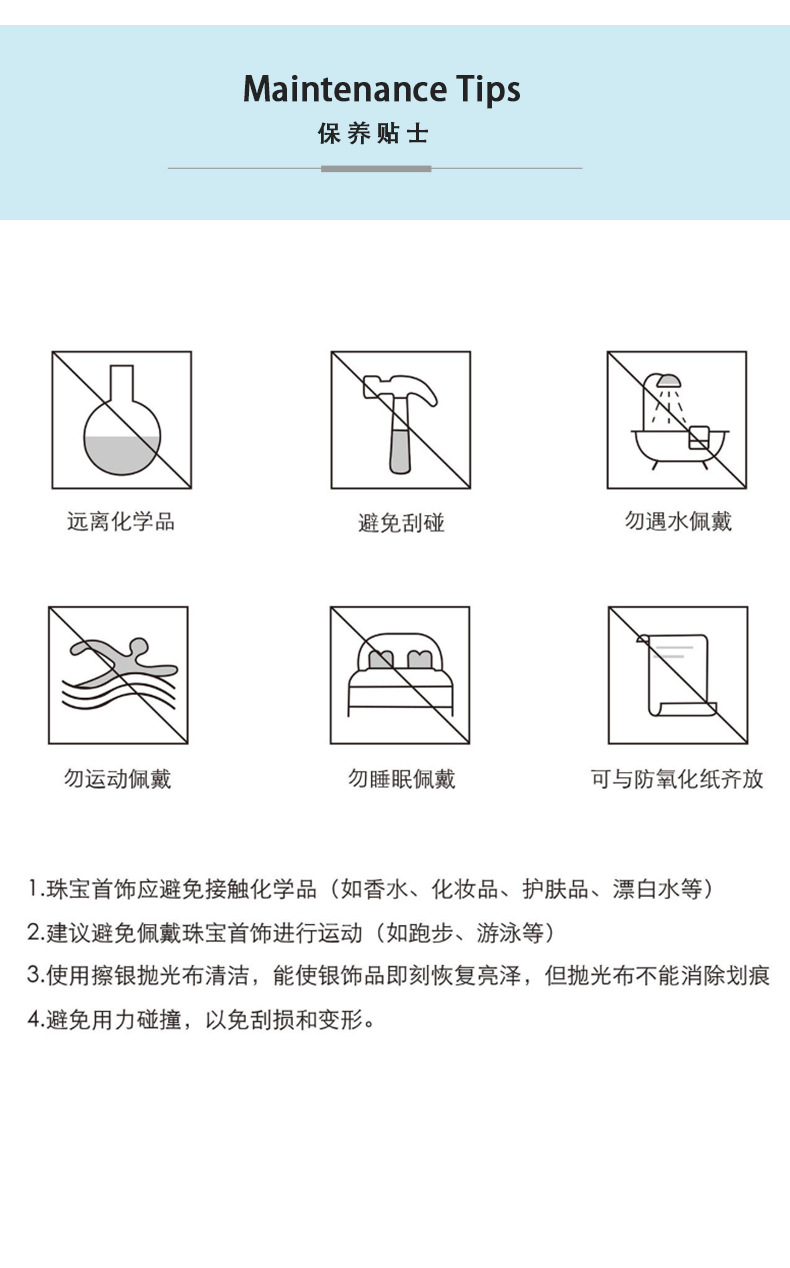 Maintenance Tips
保养贴士

远离化学品

避免刮碰

勿遇水佩戴

勿运动佩戴

勿睡眠佩戴

可与防氧化纸齐放

1.珠宝首饰应避免接触化学品（如香水、化妆品、护肤品、漂白水等）
2.建议避免佩戴珠宝首饰进行运动（如跑步、游泳等）
3.使用擦银抛光布清洁，能使银饰品即刻恢复亮泽，但抛光布不能消除划痕
4.避免用力碰撞，以免刮损和变形。