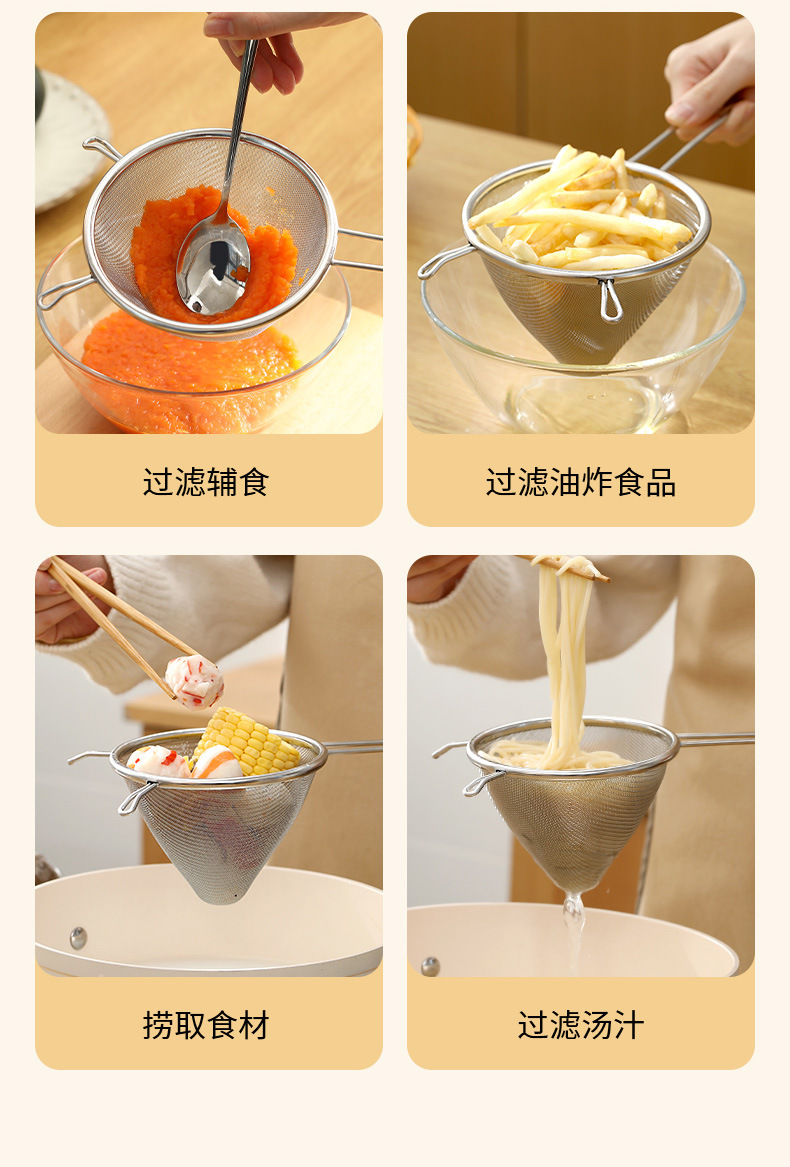 过滤辅食

过滤油炸食品

捞取食材

过滤汤汁