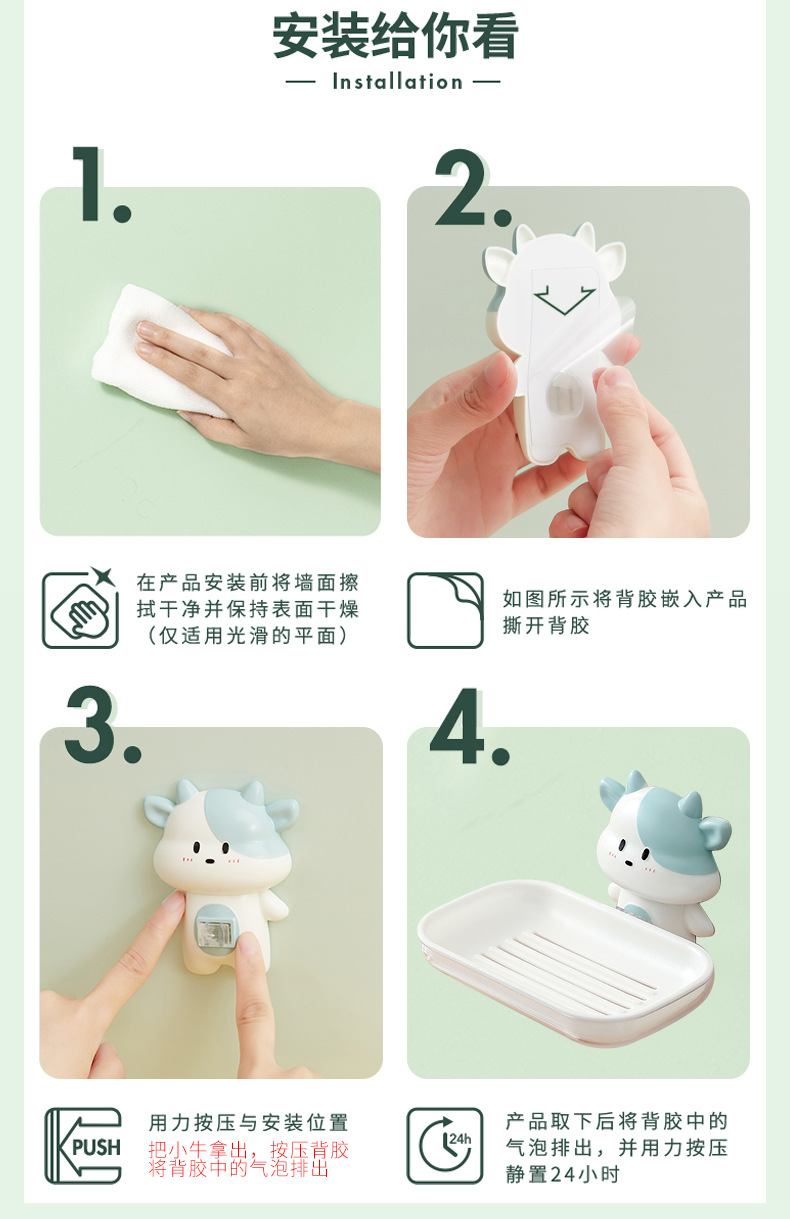 安装给你看
— Installation —

1.

在产品安装前将墙面擦拭干净并保持表面干燥（仅适用光滑的平面）

2.

如图所示将背胶嵌入产品撕开背胶

3.

PUSH

用力按压与安装位置
把小牛拿出，按压背胶将背胶中的气泡排出

4.

24h

产品取下后将背胶中的气泡排出，并用力按压静置24小时