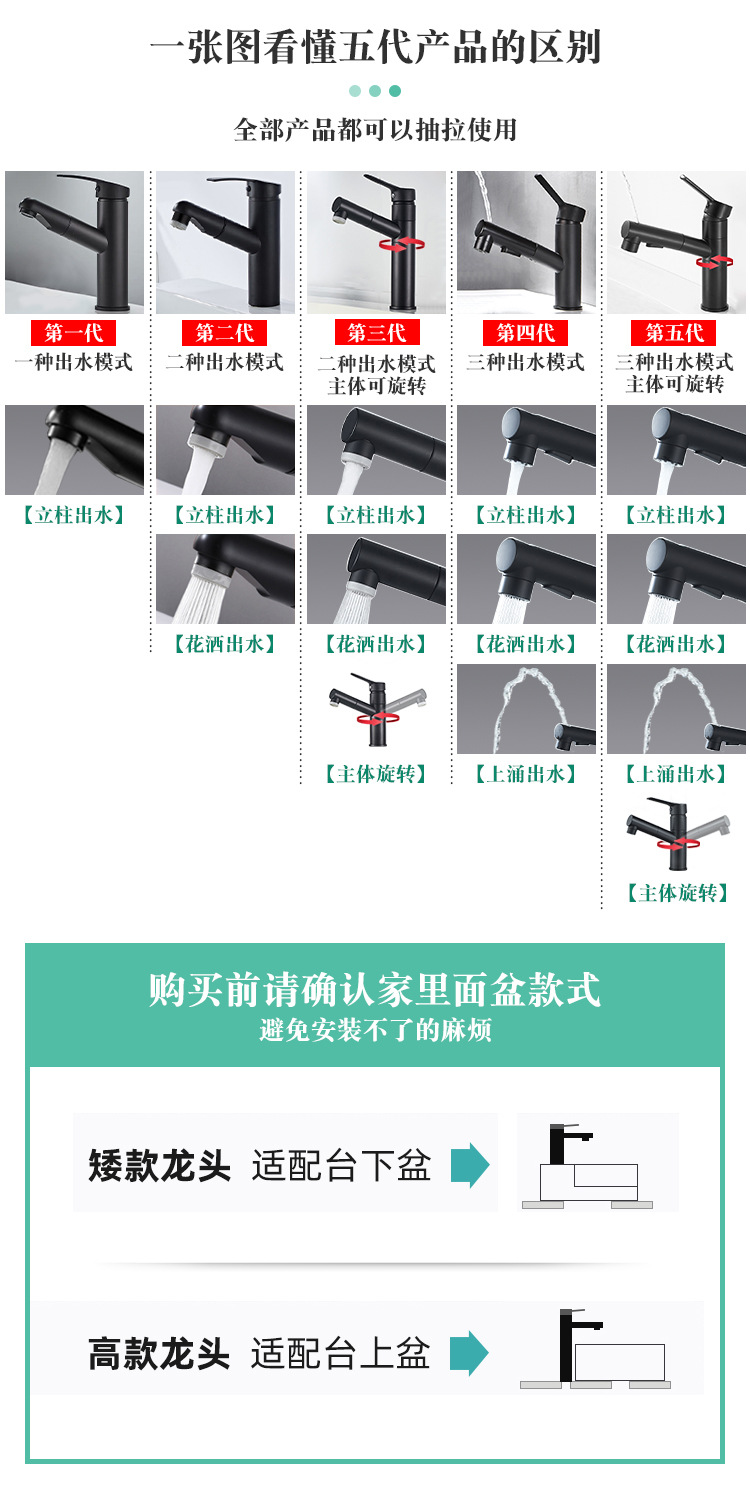 一张图看懂五代产品的区别

全部产品都可以抽拉使用

第一代
一种出水模式

【立柱出水】

第二代
二种出水模式

【立柱出水】

【花洒出水】

第三代
二种出水模式
主体可旋转

【立柱出水】

【花洒出水】

【主体旋转】

第四代
三种出水模式

【立柱出水】

【花洒出水】

【上涌出水】

第五代
三种出水模式
主体可旋转

【立柱出水】

【花洒出水】

【上涌出水】

【主体旋转】

购买前请确认家里面盆款式
避免安装不了的麻烦

矮款龙头 适配台下盆

高款龙头 适配台上盆