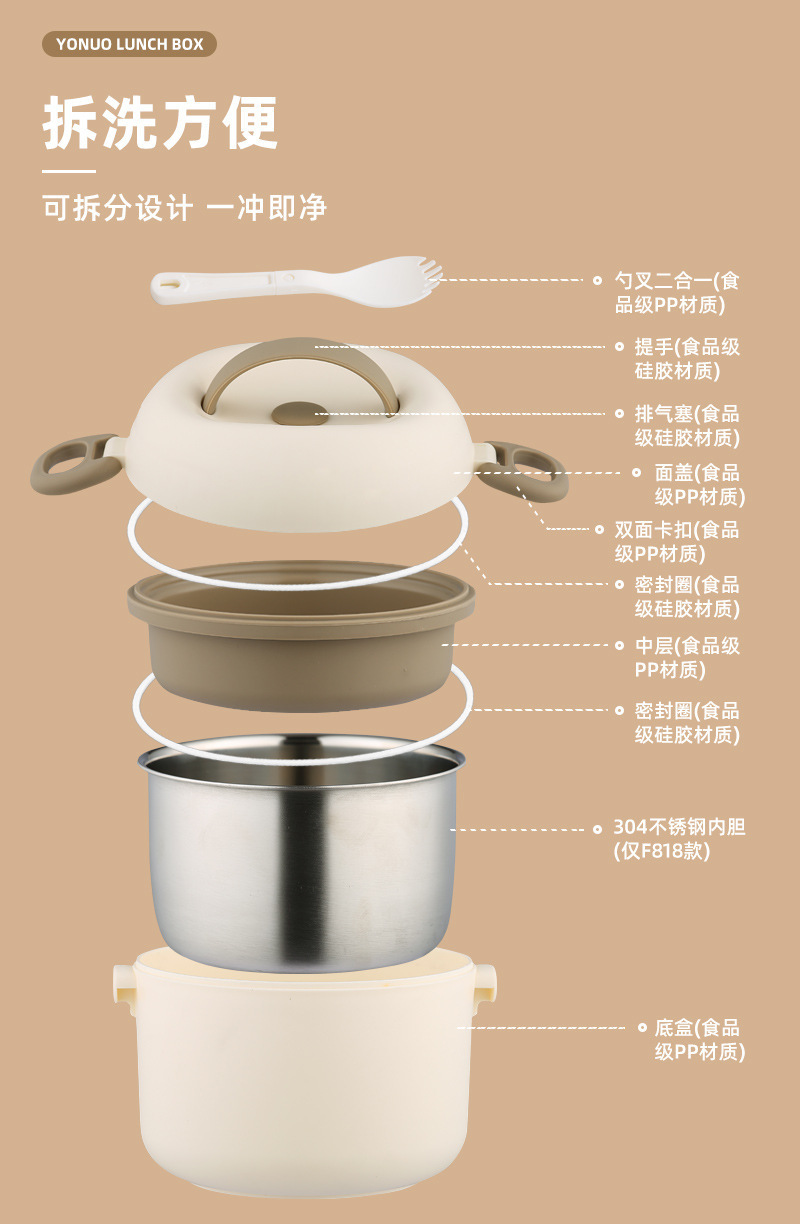 YONUO LUNCH BOX

拆洗方便

可拆分设计 一冲即净

勺叉二合一(食品级PP材质)

提手(食品级硅胶材质)

排气塞(食品级硅胶材质)

面盖(食品级PP材质)

双面卡扣(食品级PP材质)

密封圈(食品级硅胶材质)

中层(食品级PP材质)

密封圈(食品级硅胶材质)

304不锈钢内胆(仅F818款)

底盒(食品级PP材质)