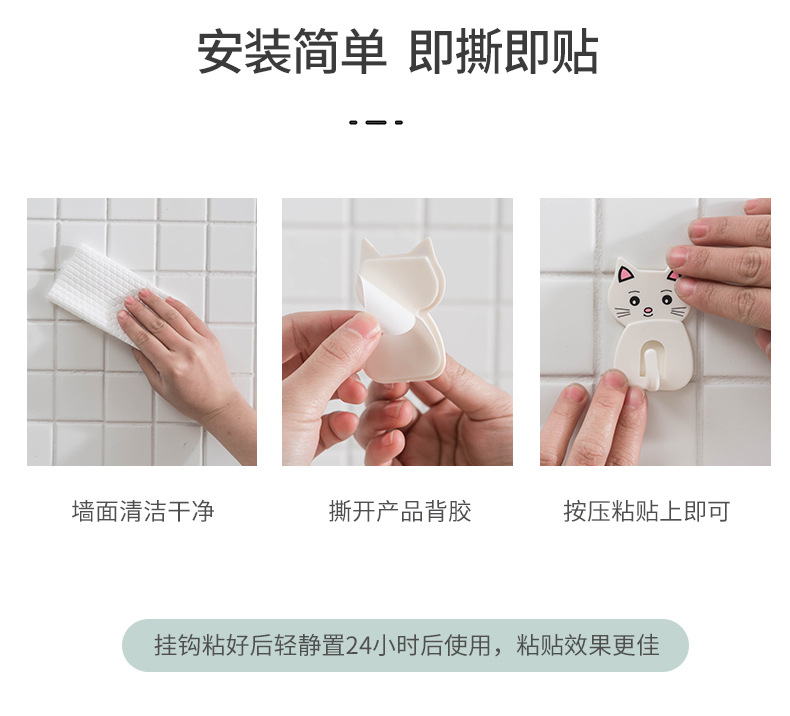 安装简单 即撕即贴

墙面清洁干净

撕开产品背胶

按压粘贴上即可

挂钩粘好后轻静置24小时后使用，粘贴效果更佳