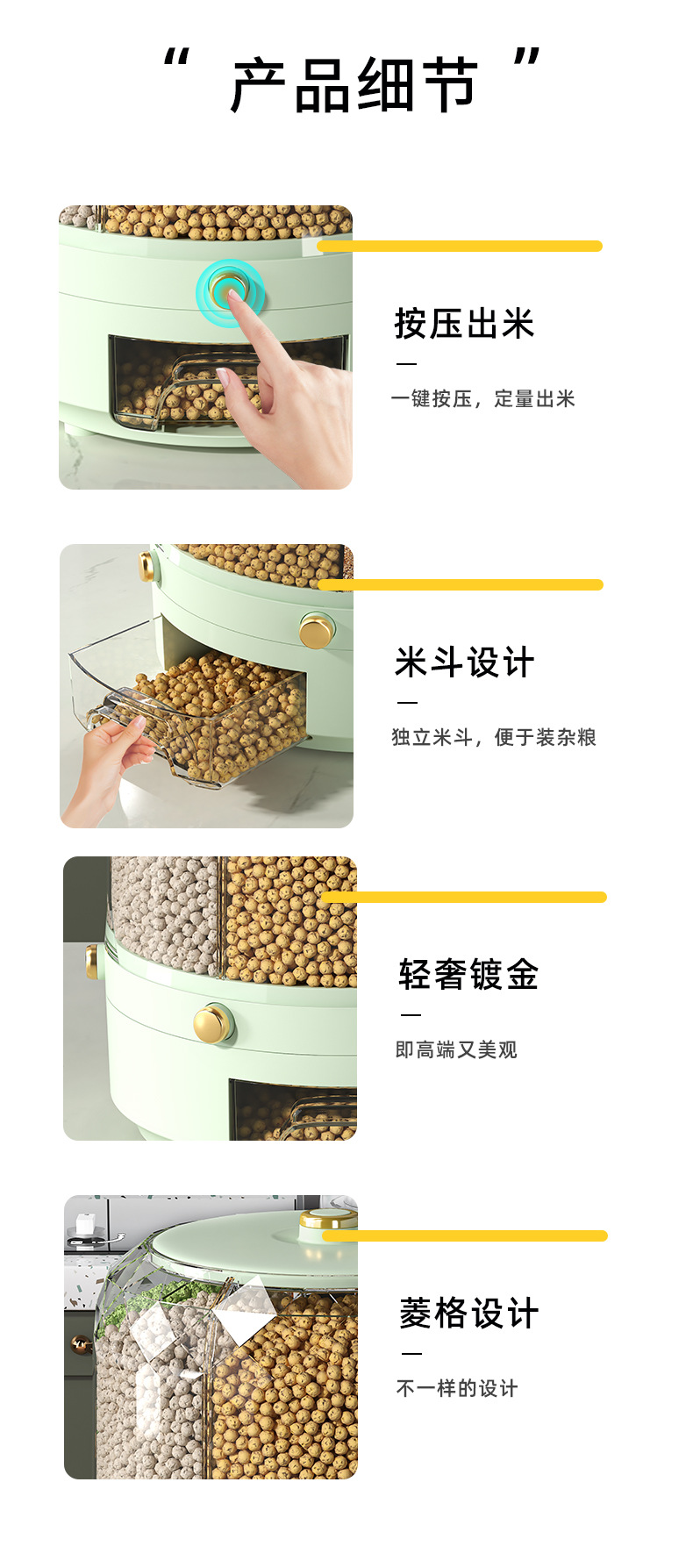 “ 产品细节 ”

按压出米

—

一键按压，定量出米

米斗设计

—

独立米斗，便于装杂粮

轻奢镀金

—

即高端又美观

菱格设计

—

不一样的设计