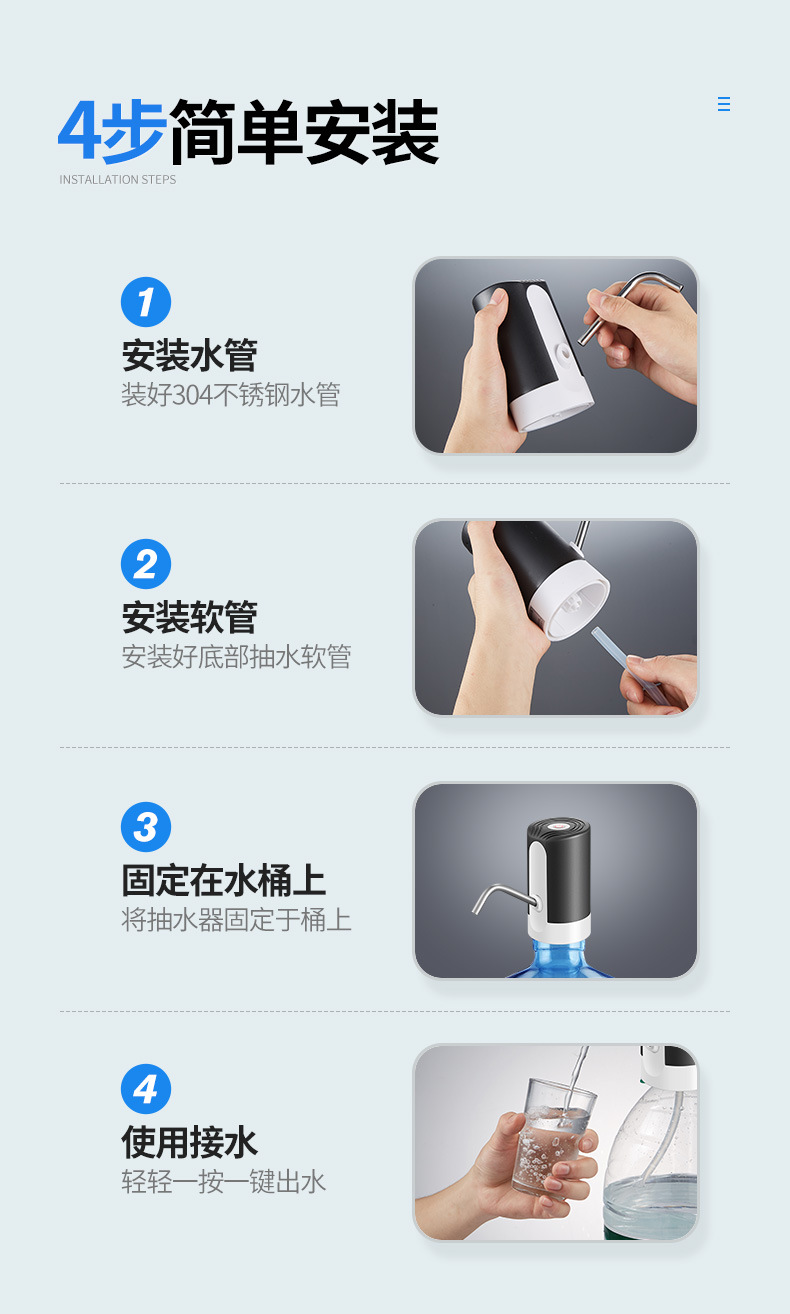 4步简单安装
INSTALLATION STEPS

1
安装水管
装好304不锈钢水管

2
安装软管
安装好底部抽水软管

3
固定在水桶上
将抽水器固定于桶上

4
使用接水
轻轻一按一键出水