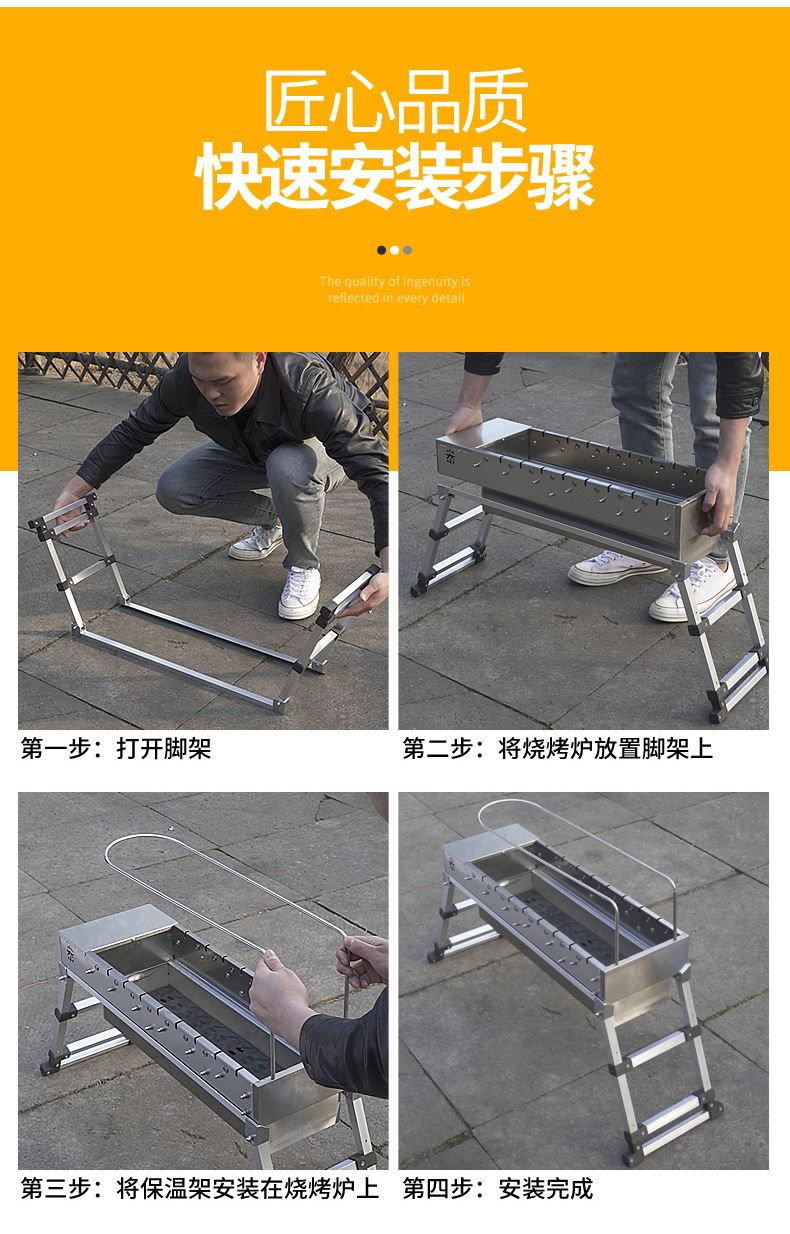 匠心品质
快速安装步骤

The quality of ingenuity is reflected in every detail

第一步：打开脚架

第二步：将烧烤炉放置脚架上

第三步：将保温架安装在烧烤炉上

第四步：安装完成