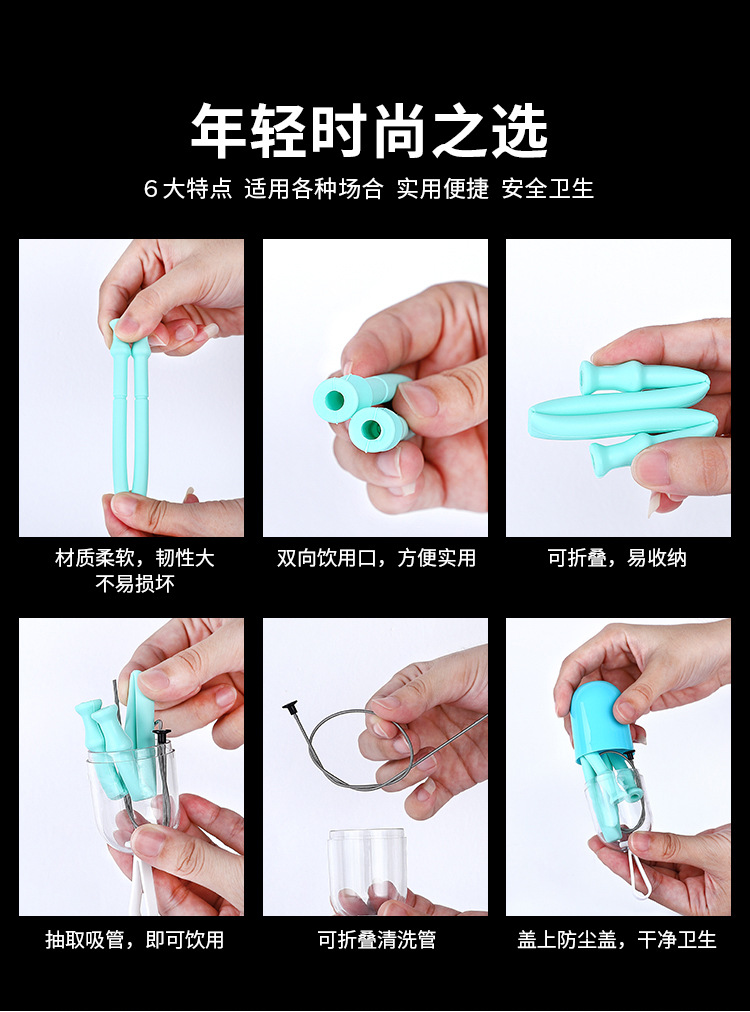 年轻时尚之选

6大特点 适用各种场合 实用便捷 安全卫生

材质柔软，韧性大
不易损坏

双向饮用口，方便实用

可折叠，易收纳

抽取吸管，即可饮用

可折叠清洗管

盖上防尘盖，干净卫生