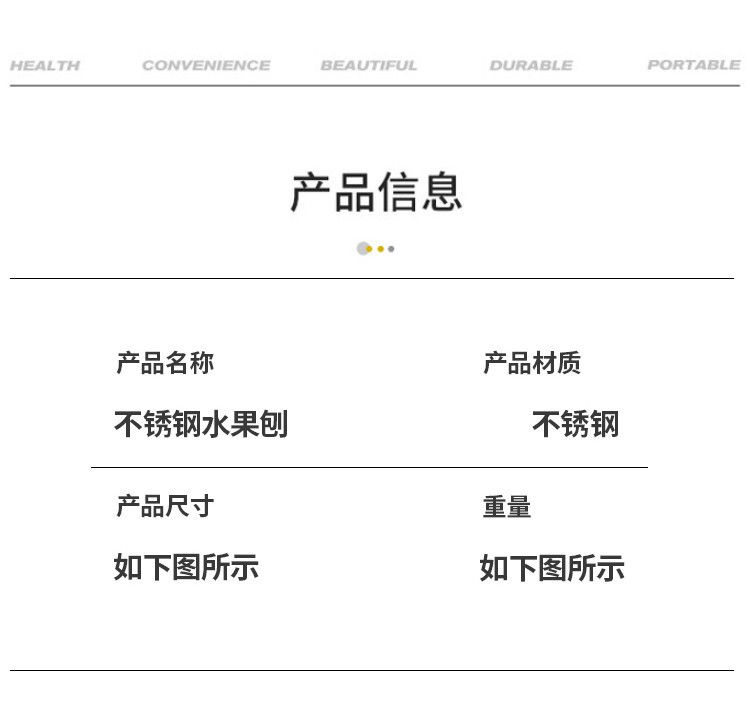 HEALTH CONVENIENCE BEAUTIFUL DURABLE PORTABLE

产品信息

产品名称
不锈钢水果刨

产品材质
不锈钢

产品尺寸
如下图所示

重量
如下图所示